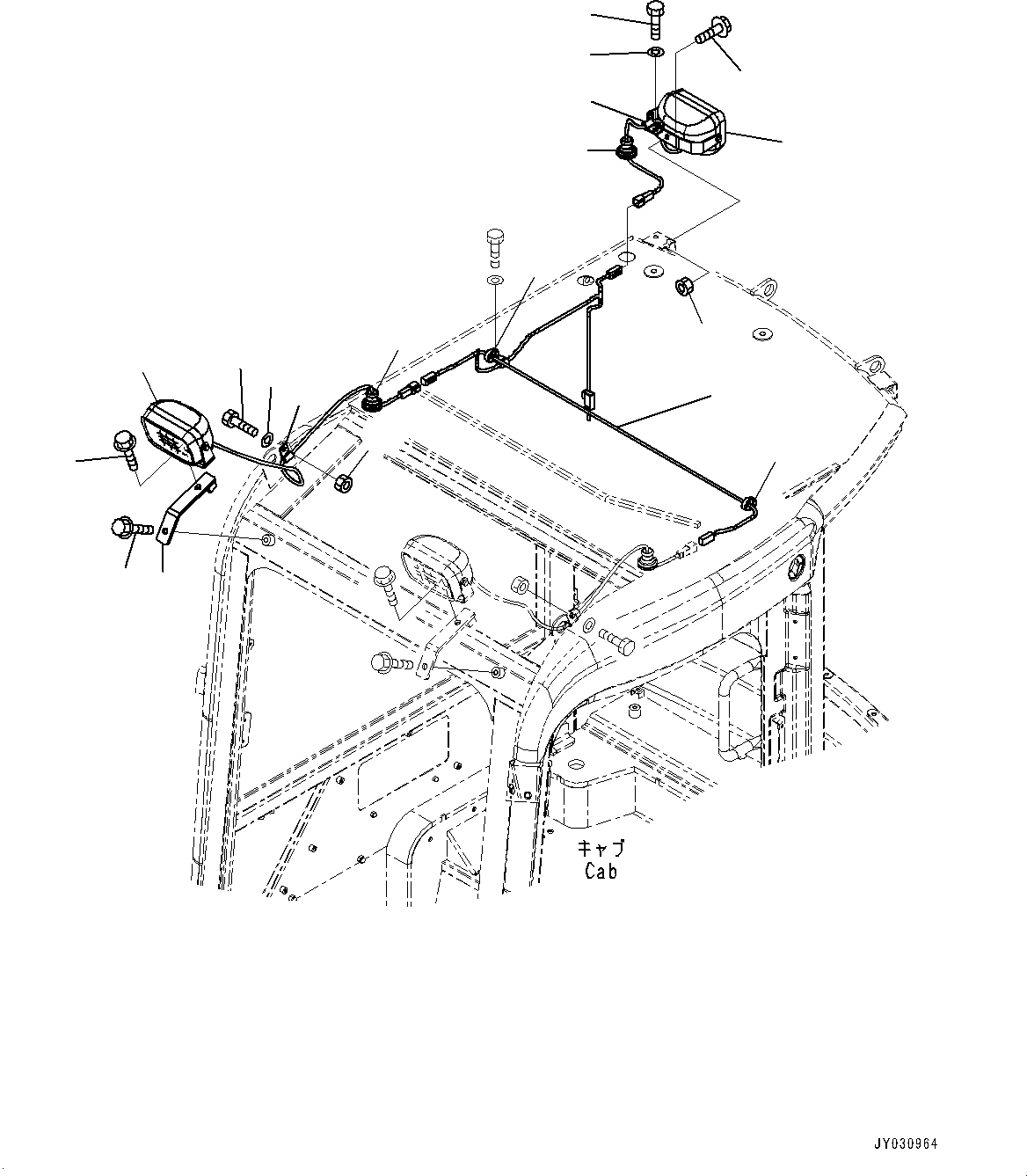 キャブ
Cab

JY030964