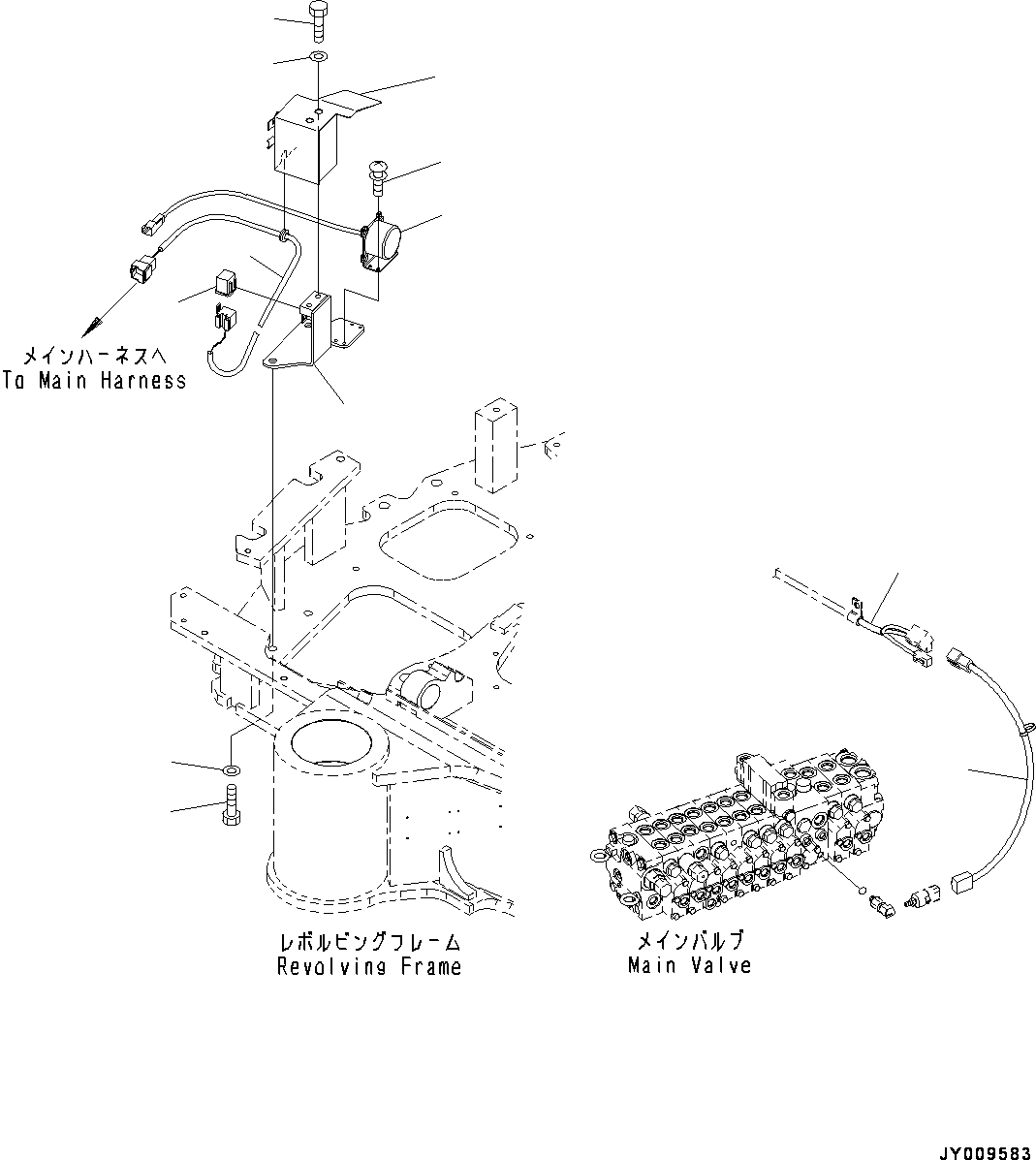 メインハーネスへ
To Main Harness

レボルビングフレーム
Revolving Frame

メインバルブ
Main Valve

JY009583