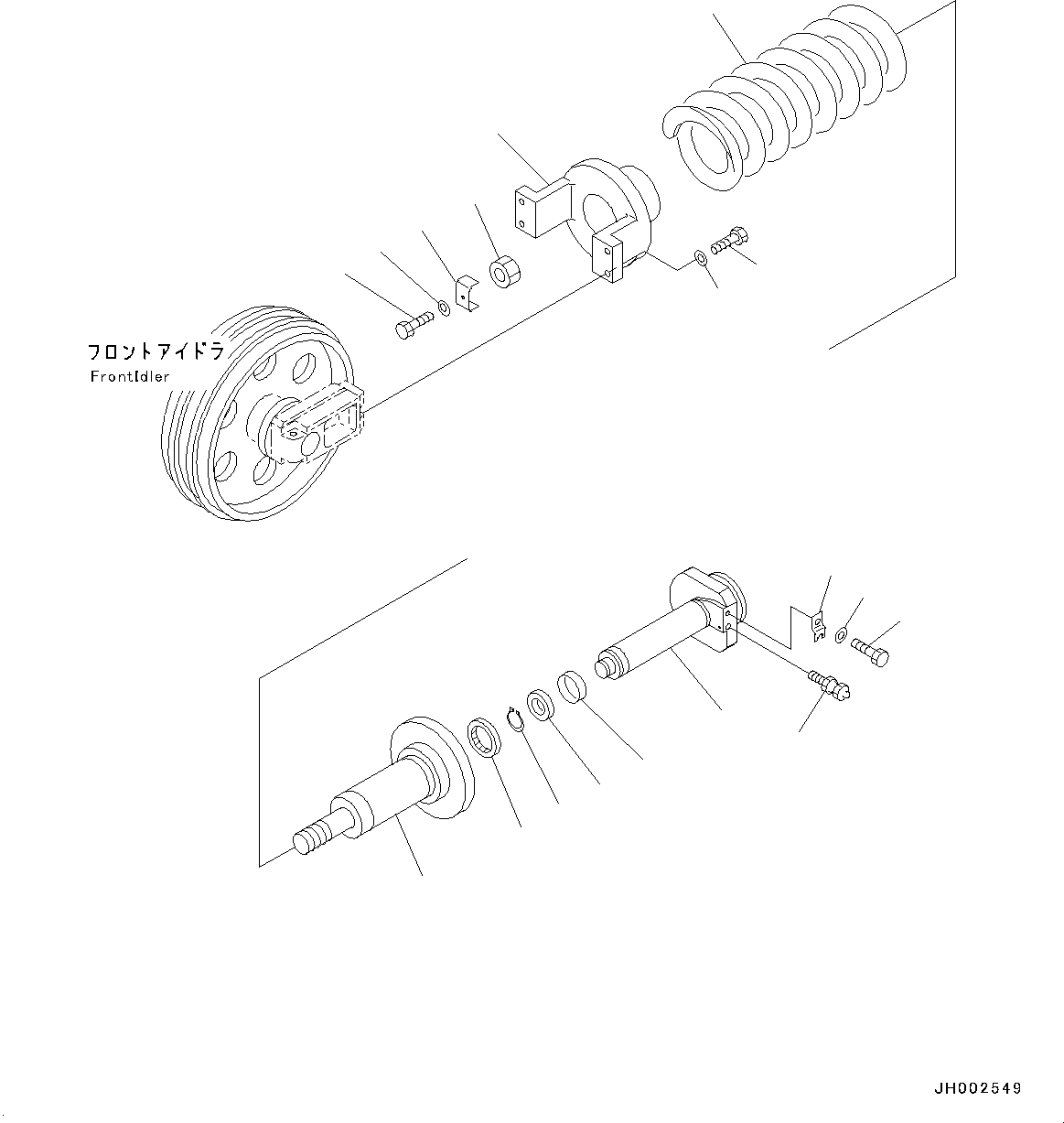 フロントアイドラ
FrontIdler

JH002549