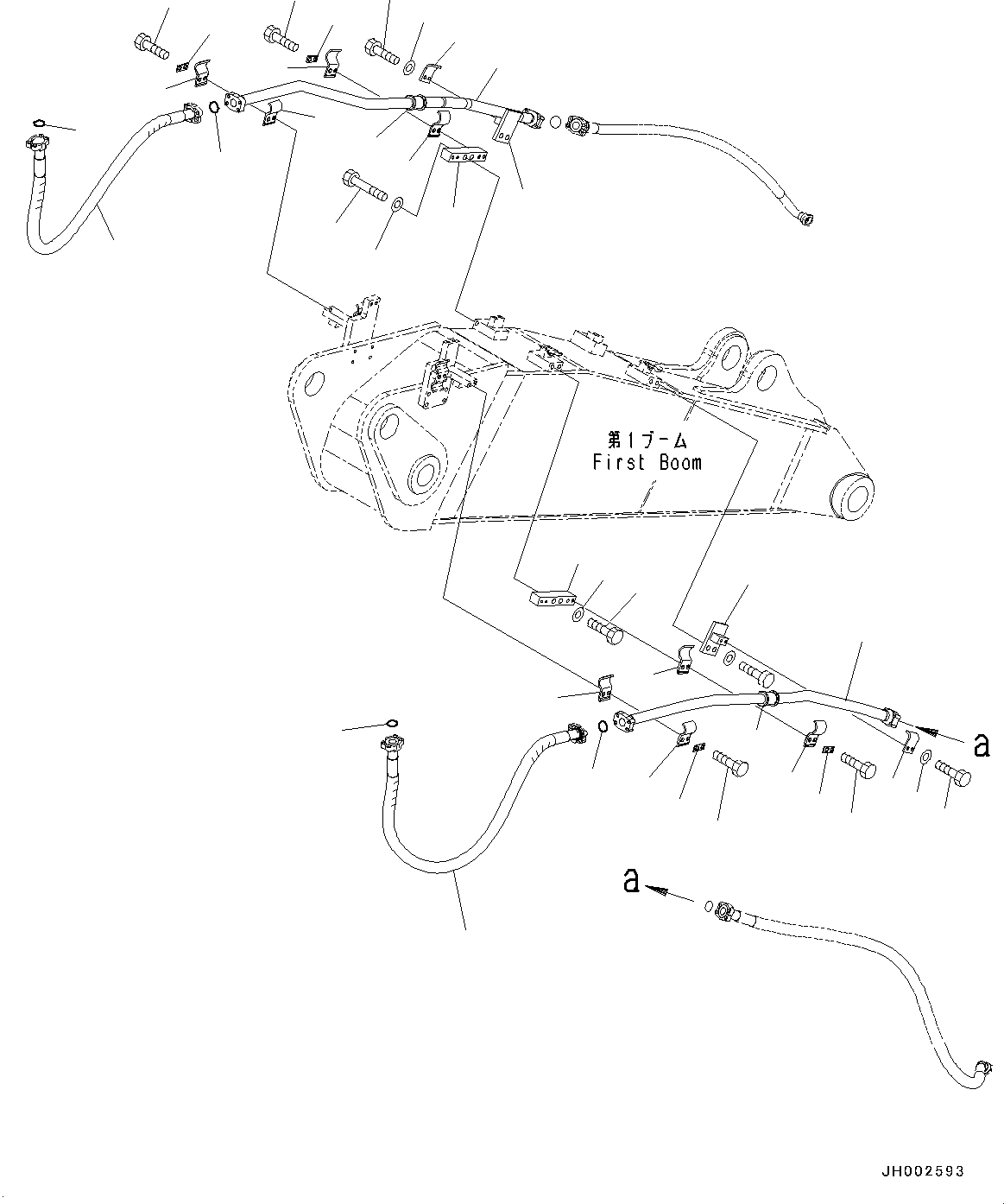 第1ブーム
First Boom

a

a

JH002593