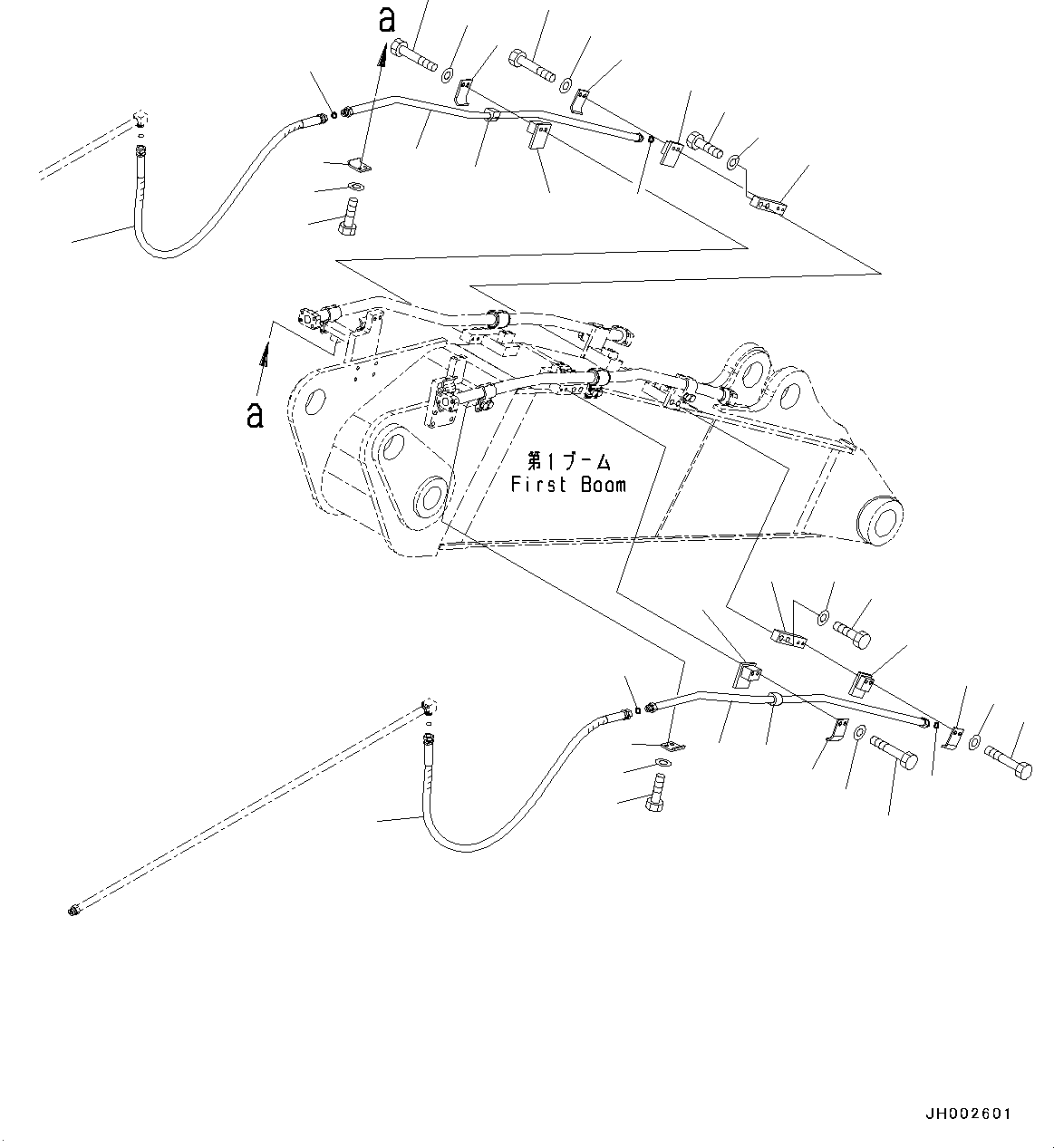 a

a

第1ブーム
First Boom

JH002601