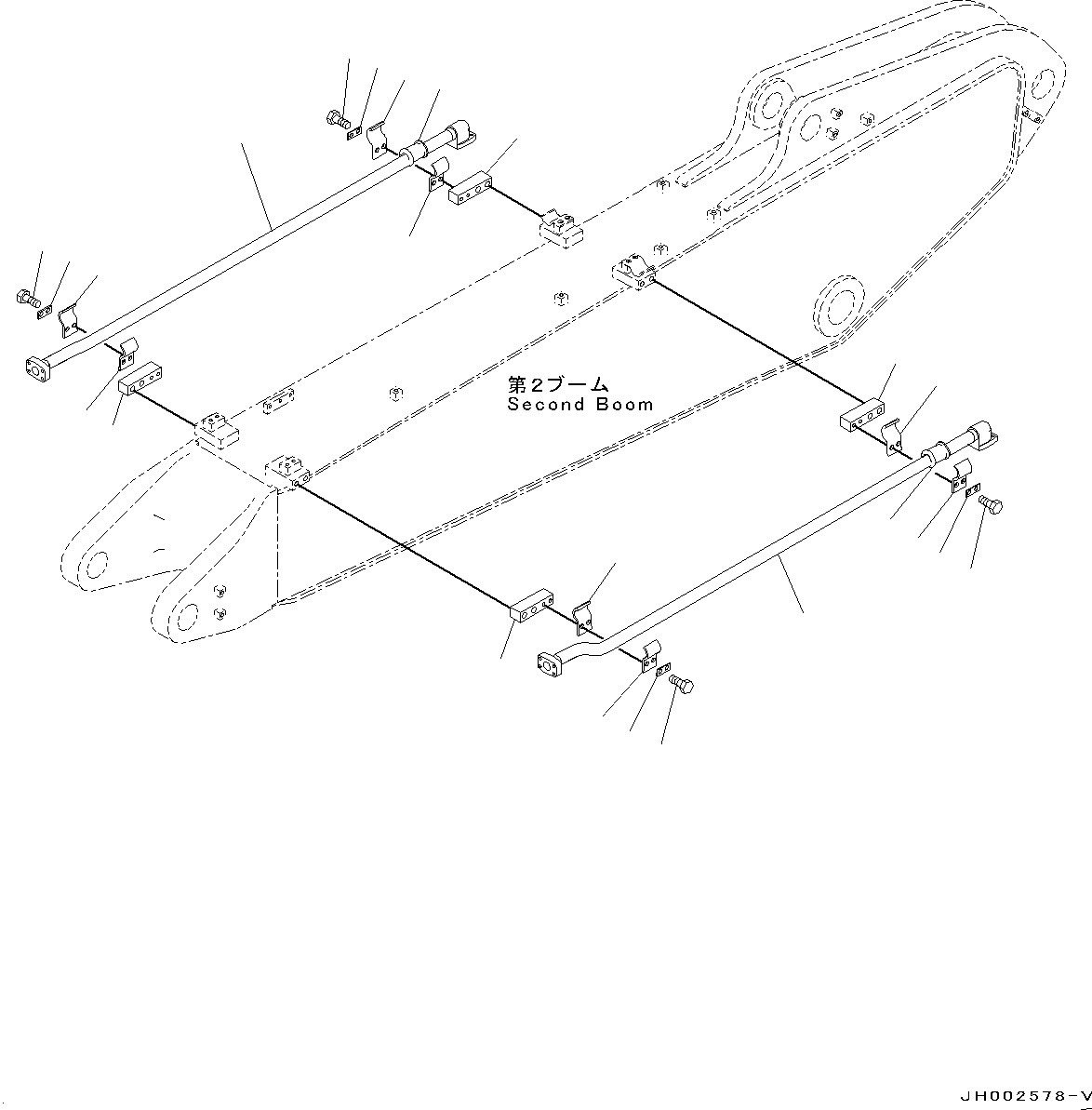 第2ブーム
Second Boom

JH002578-V