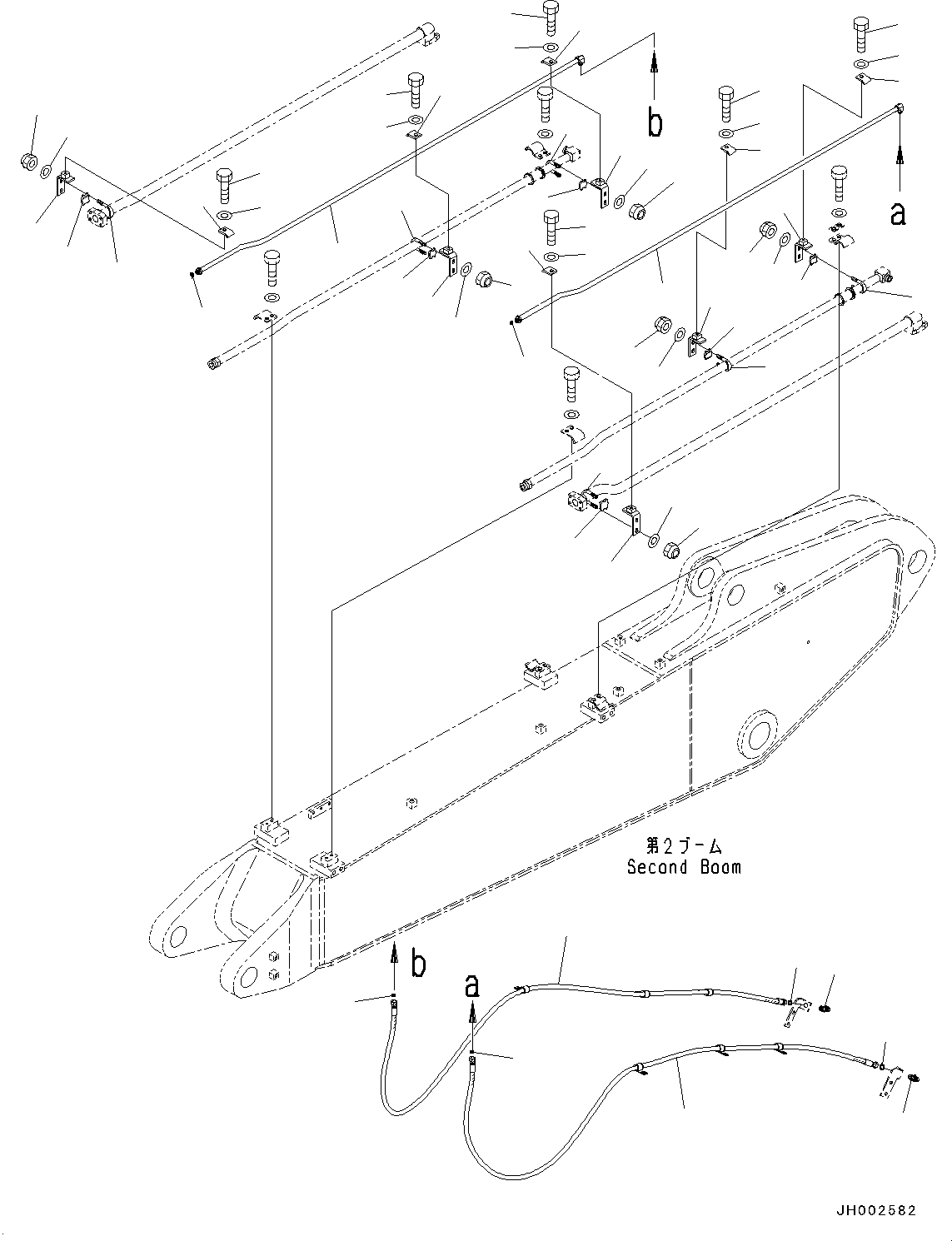 b

a

第2ブーム
Second Boom

b

a

JH002582