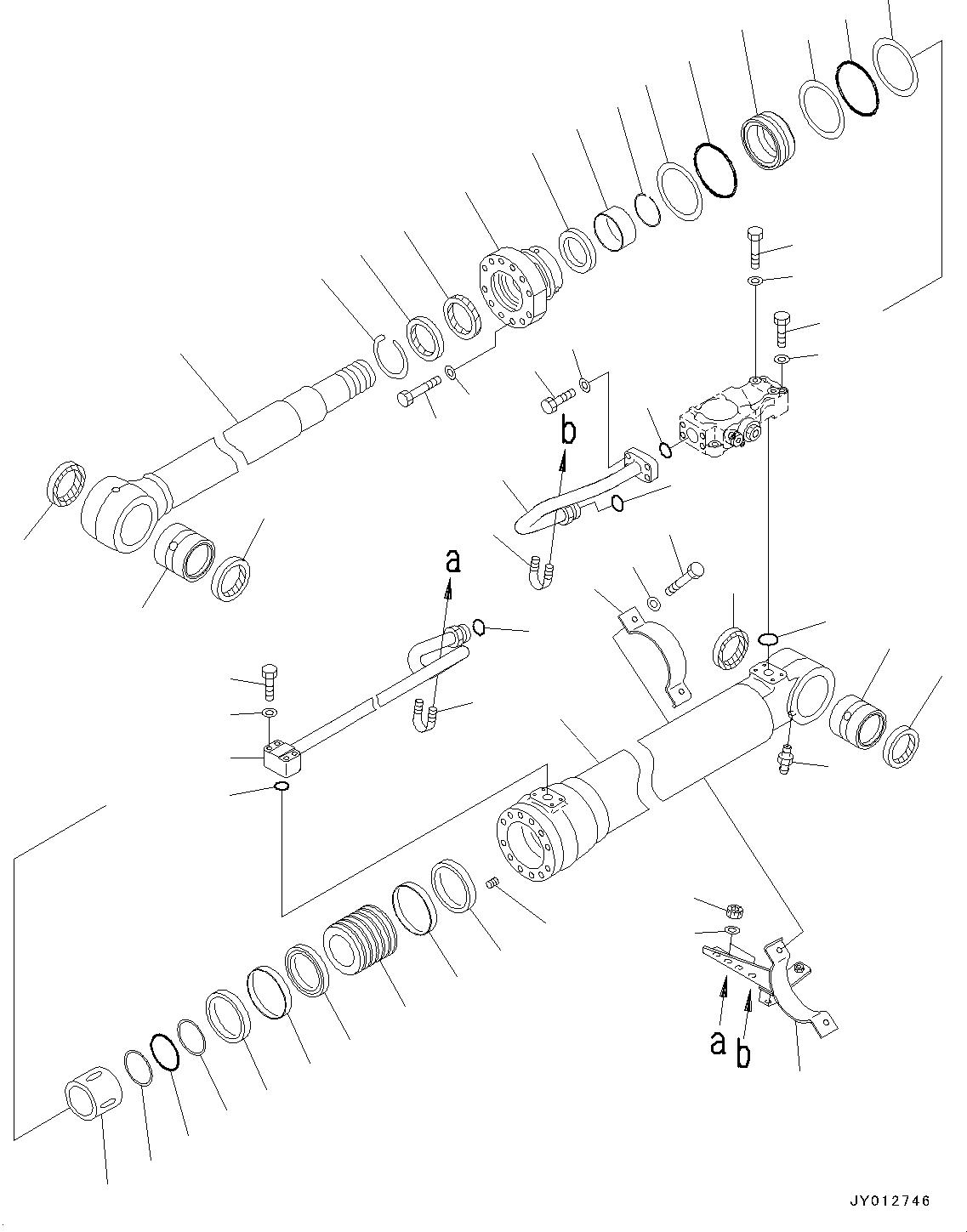 b
a
a
b
JY012746