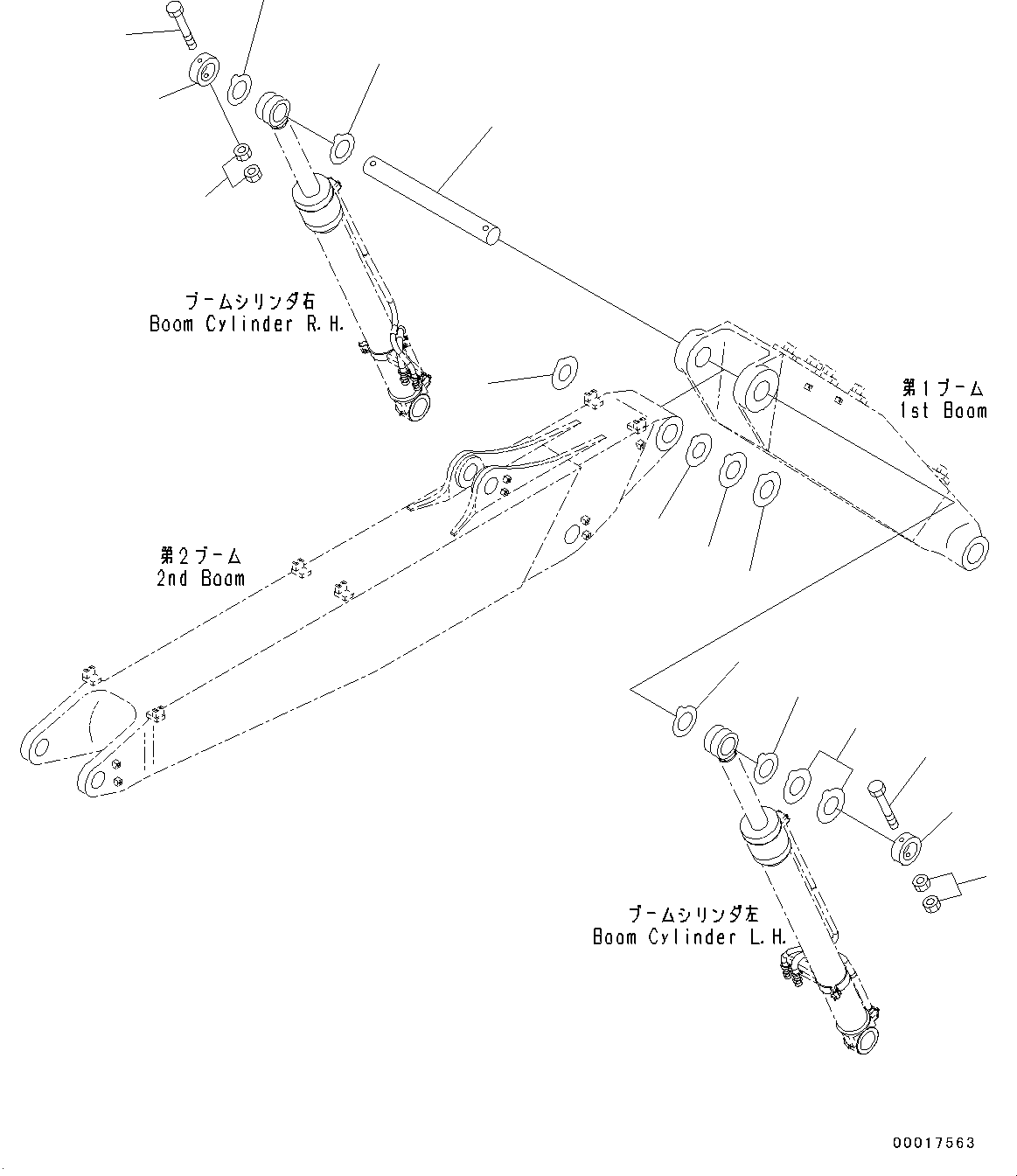 ブームシリンダ右
Boom Cylinder R.H.

第1ブーム
1st Boom

第2ブーム
2nd Boom

ブームシリンダ左
Boom Cylinder L.H.

00017563