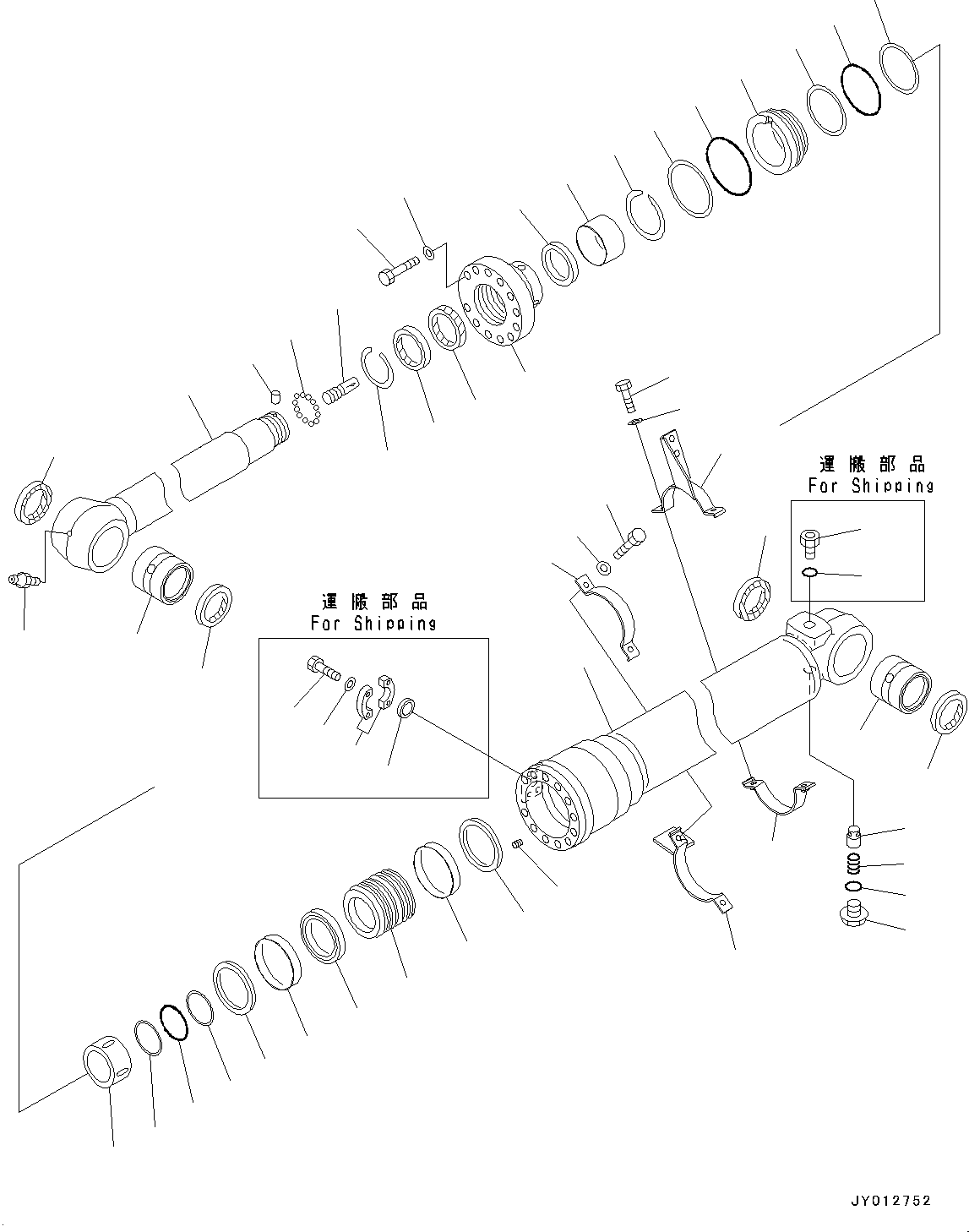 運搬部品
For Shipping

運搬部品
For Shipping

JY012752