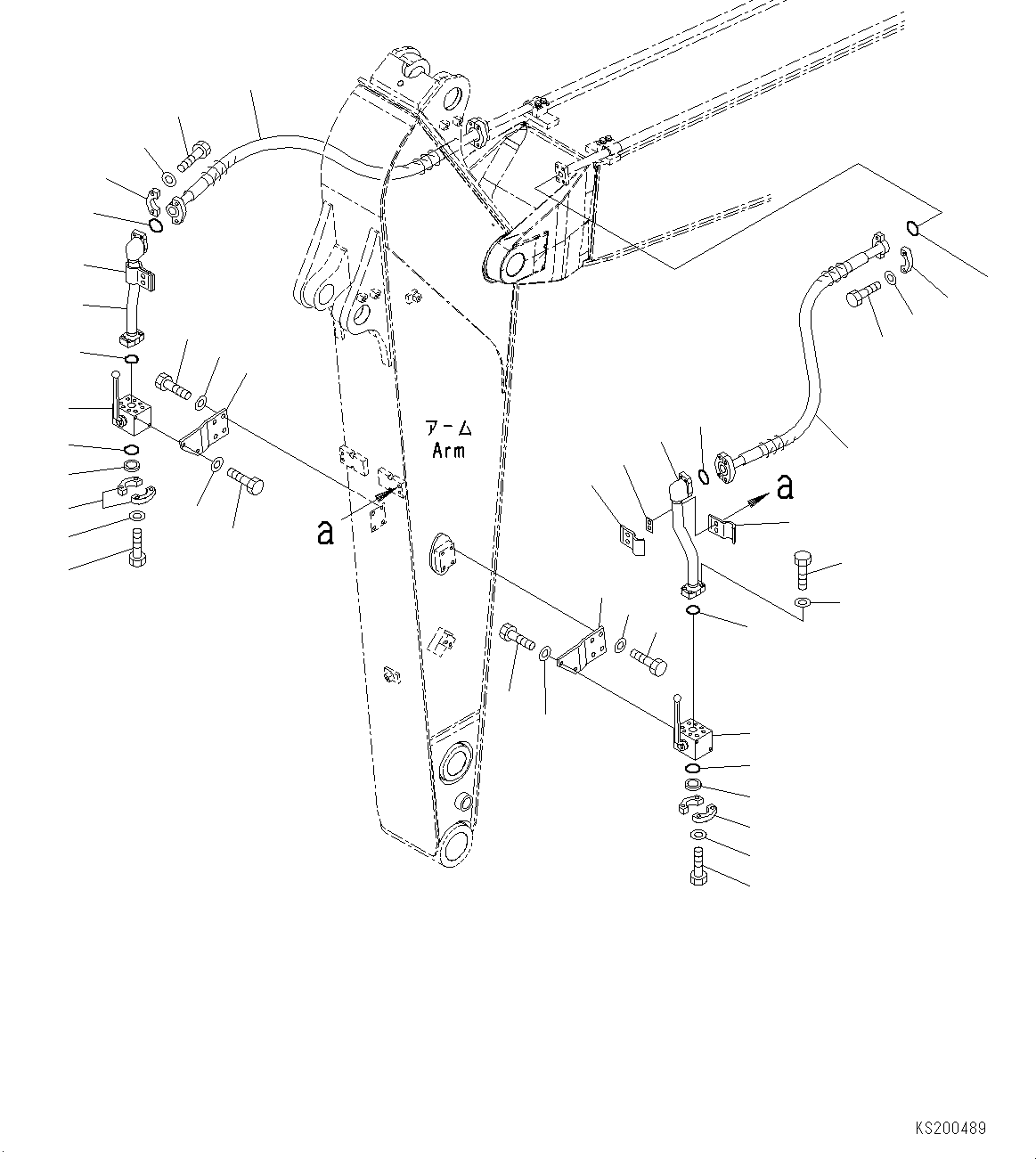 アーム
Arm

a

a

KS200489