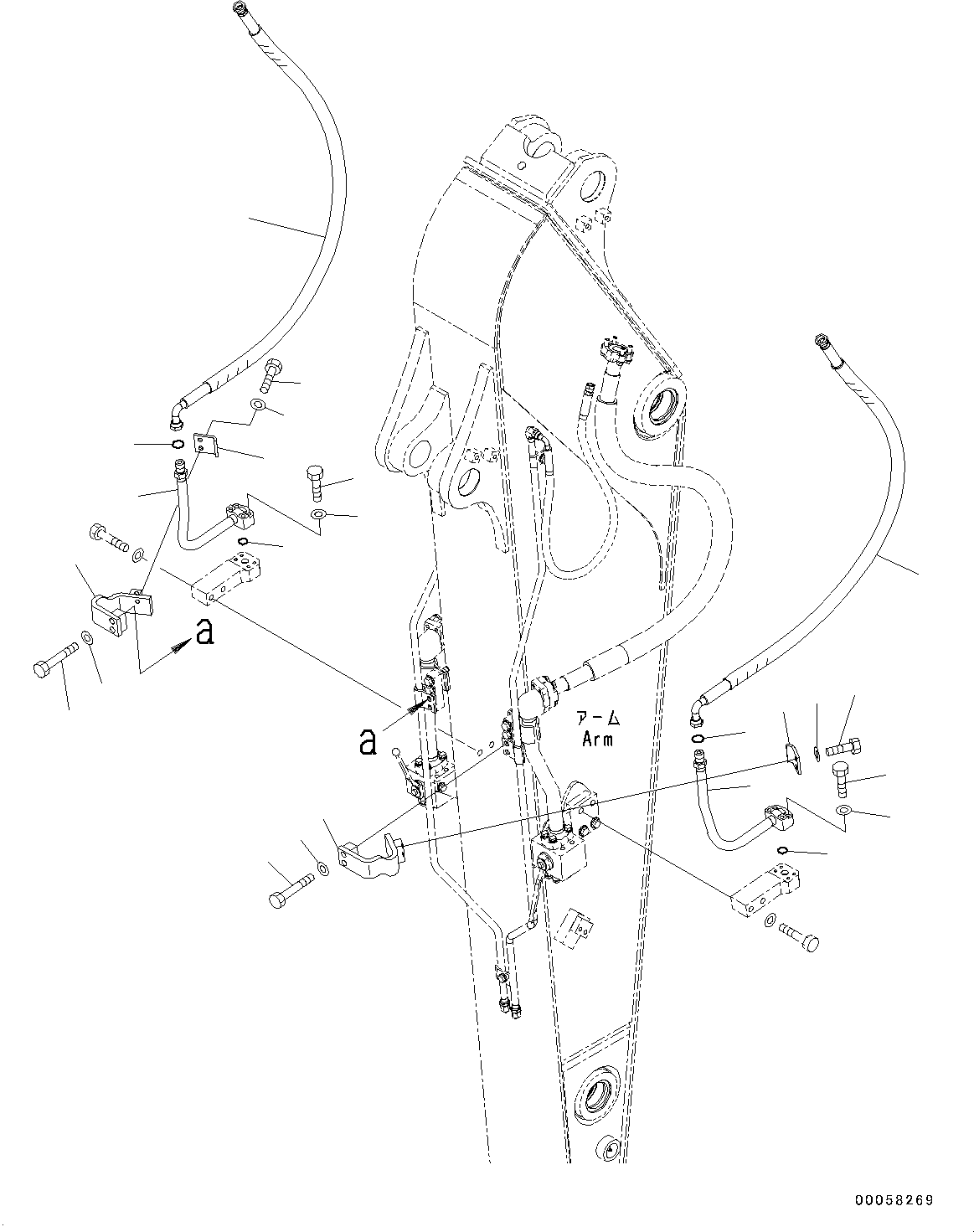 a

a

アーム
Arm

00058269