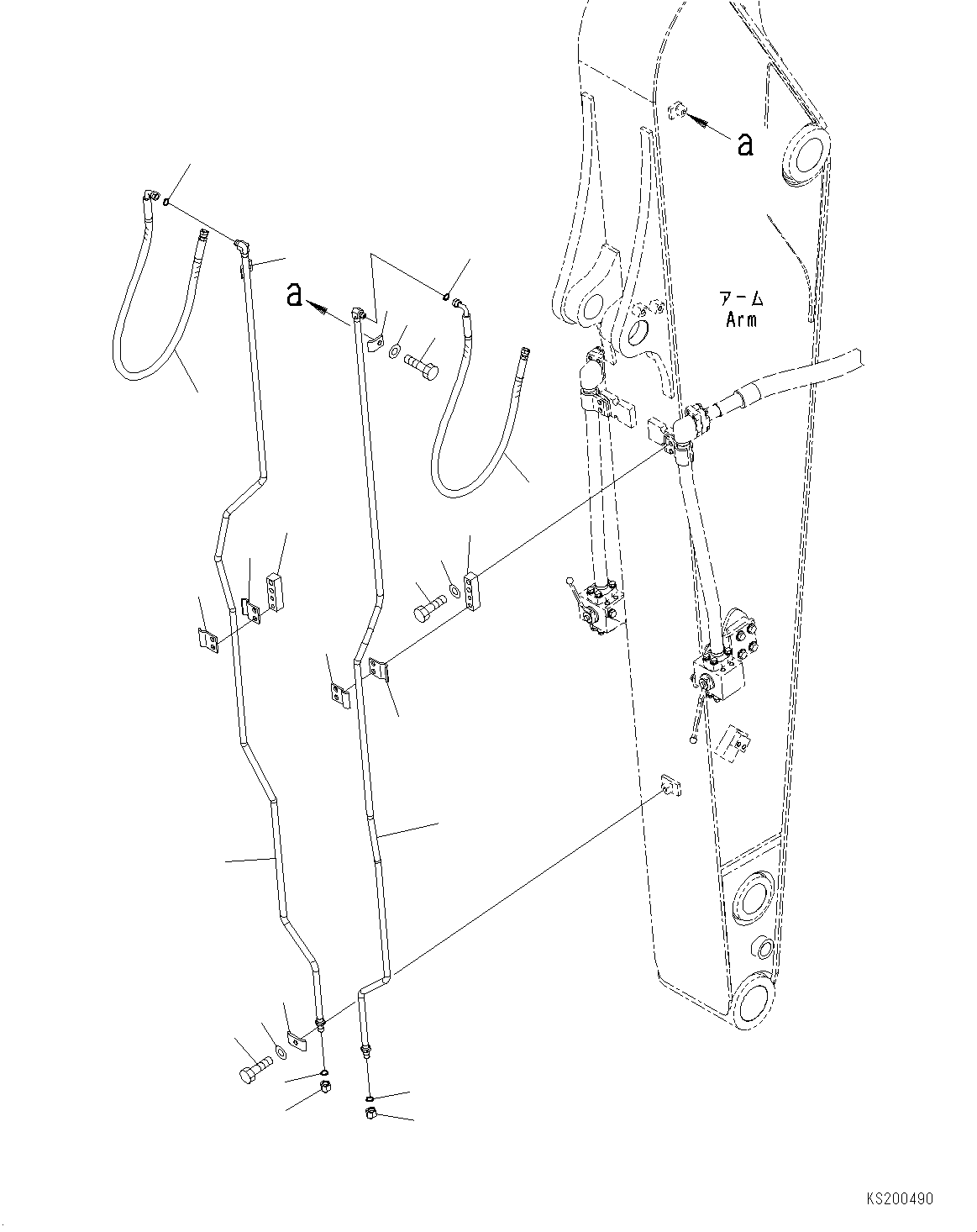 a

a

アーム
Arm

KS200490