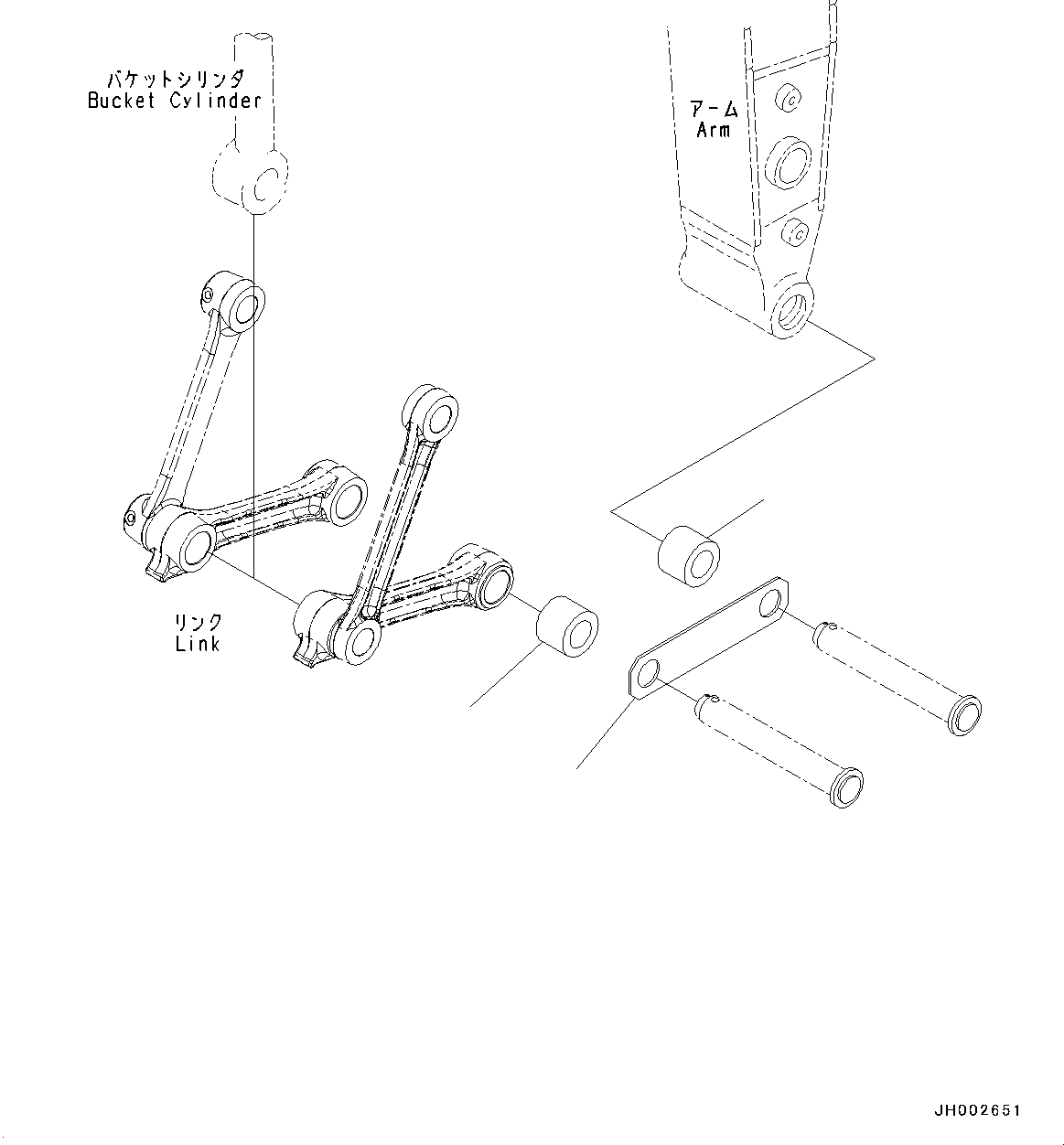 バケットシリンダ
Bucket Cylinder

アーム
Arm

リンク
Link

JH002651