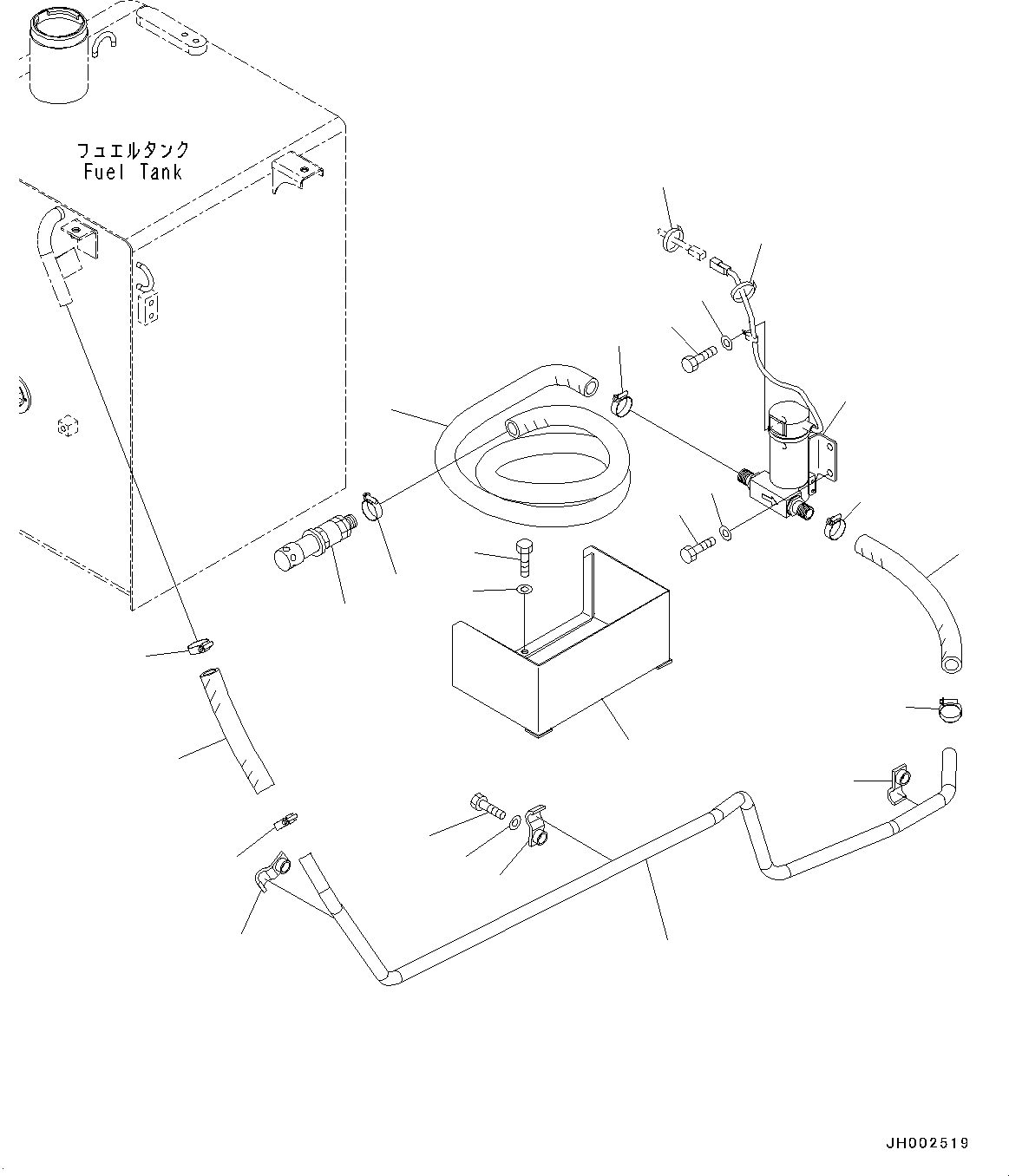 フュエルタンク
Fuel Tank

JH002519