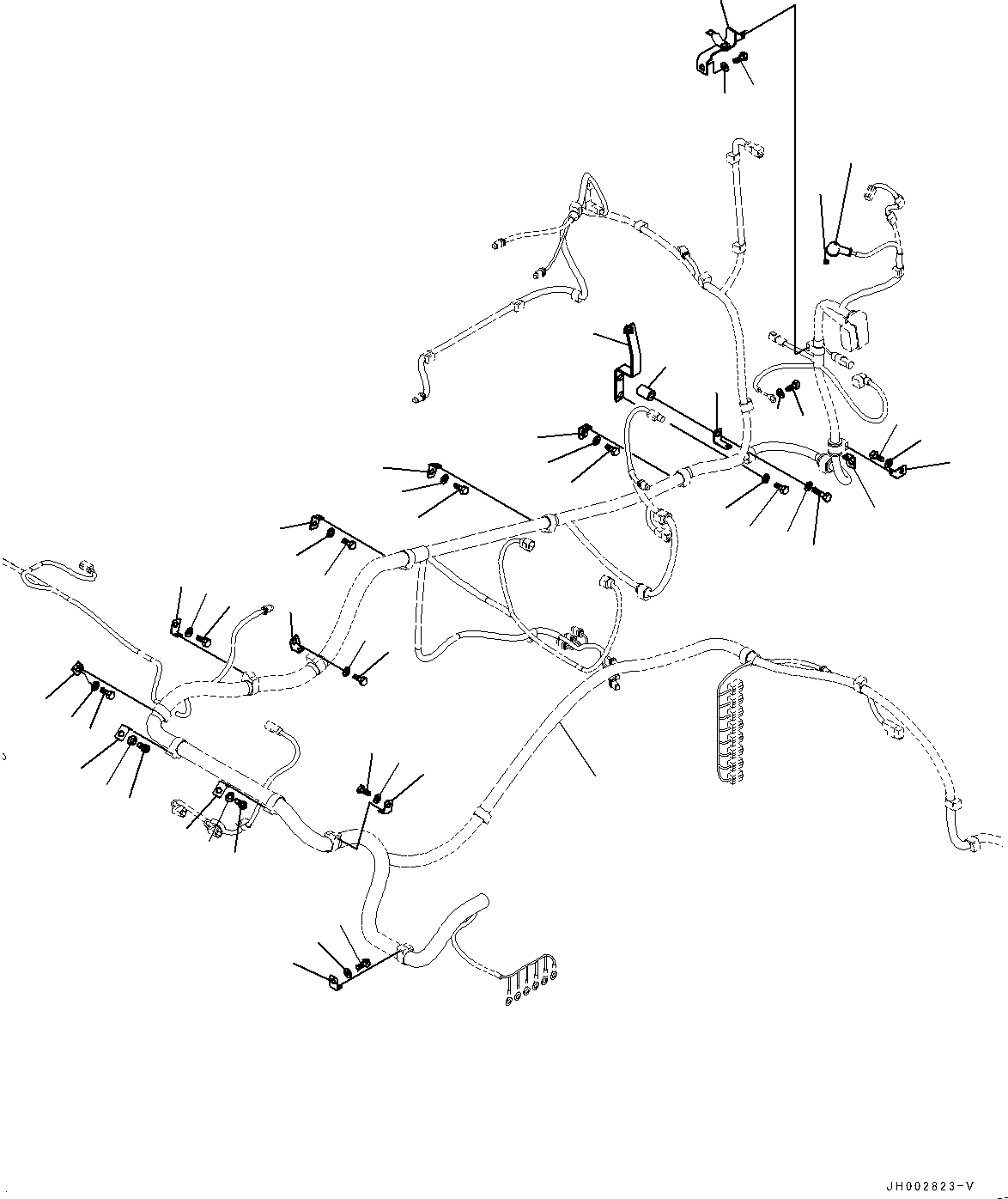 JH002823-V