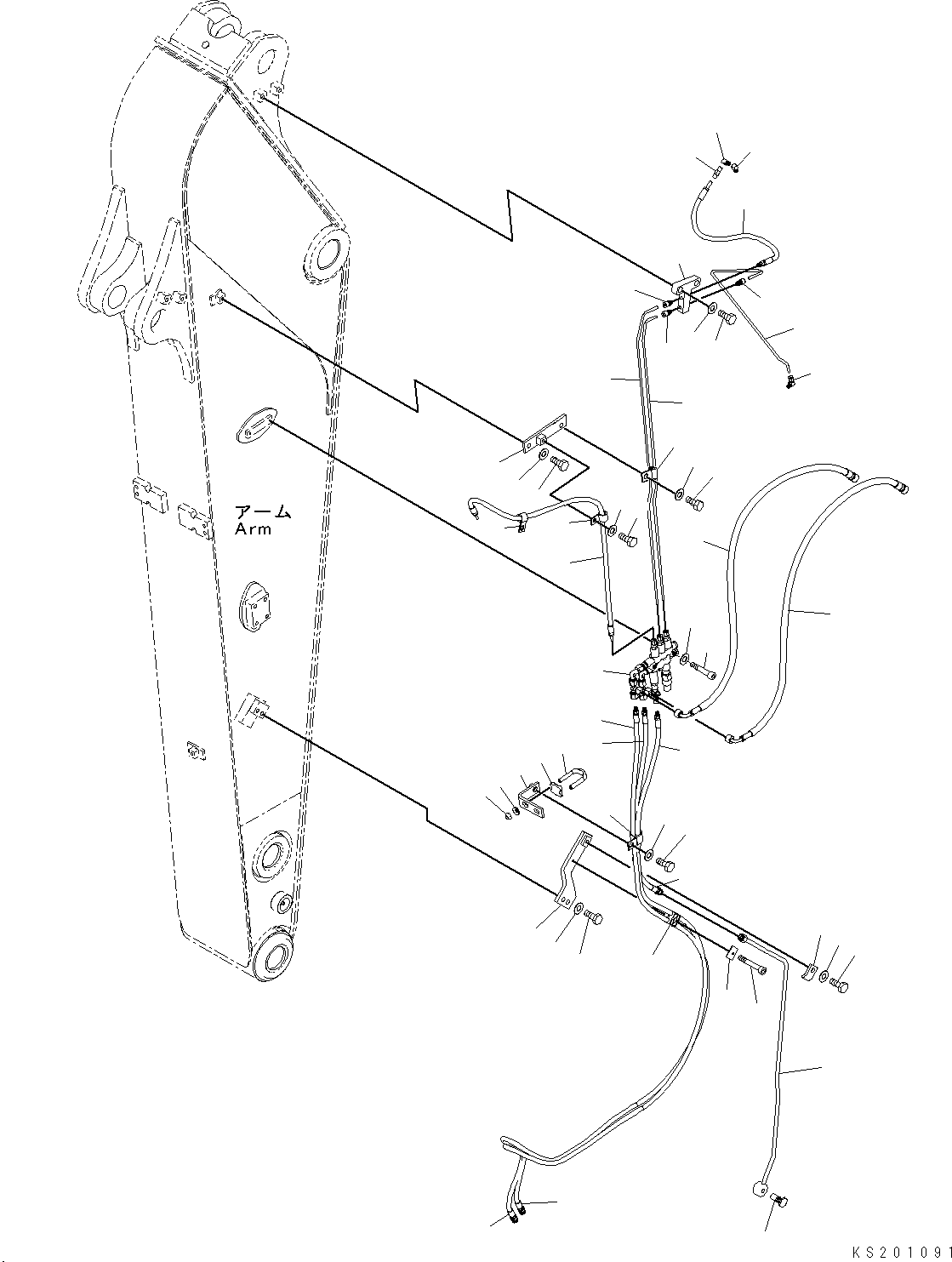 アーム
Arm

KS201091