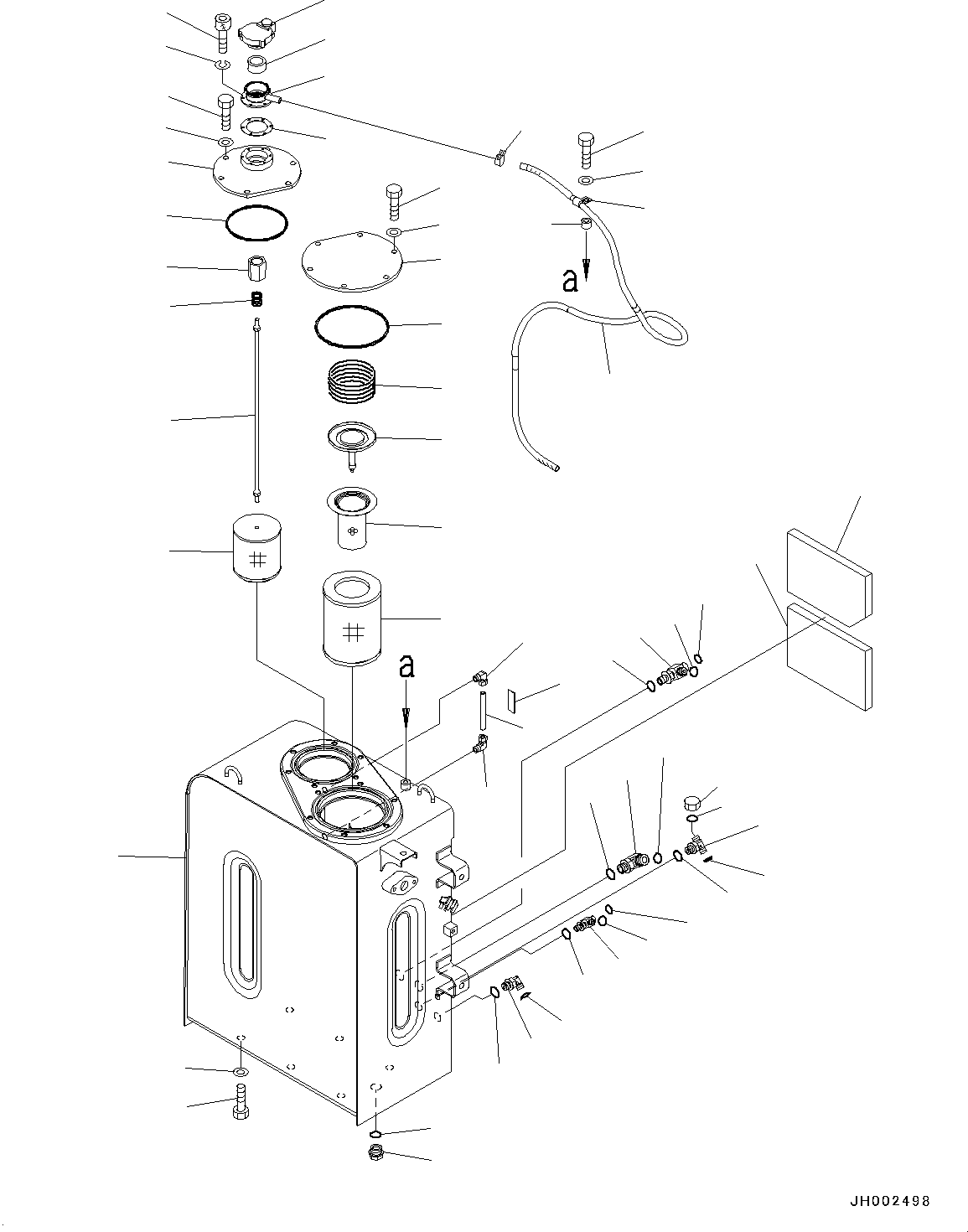 a

a

JH002498