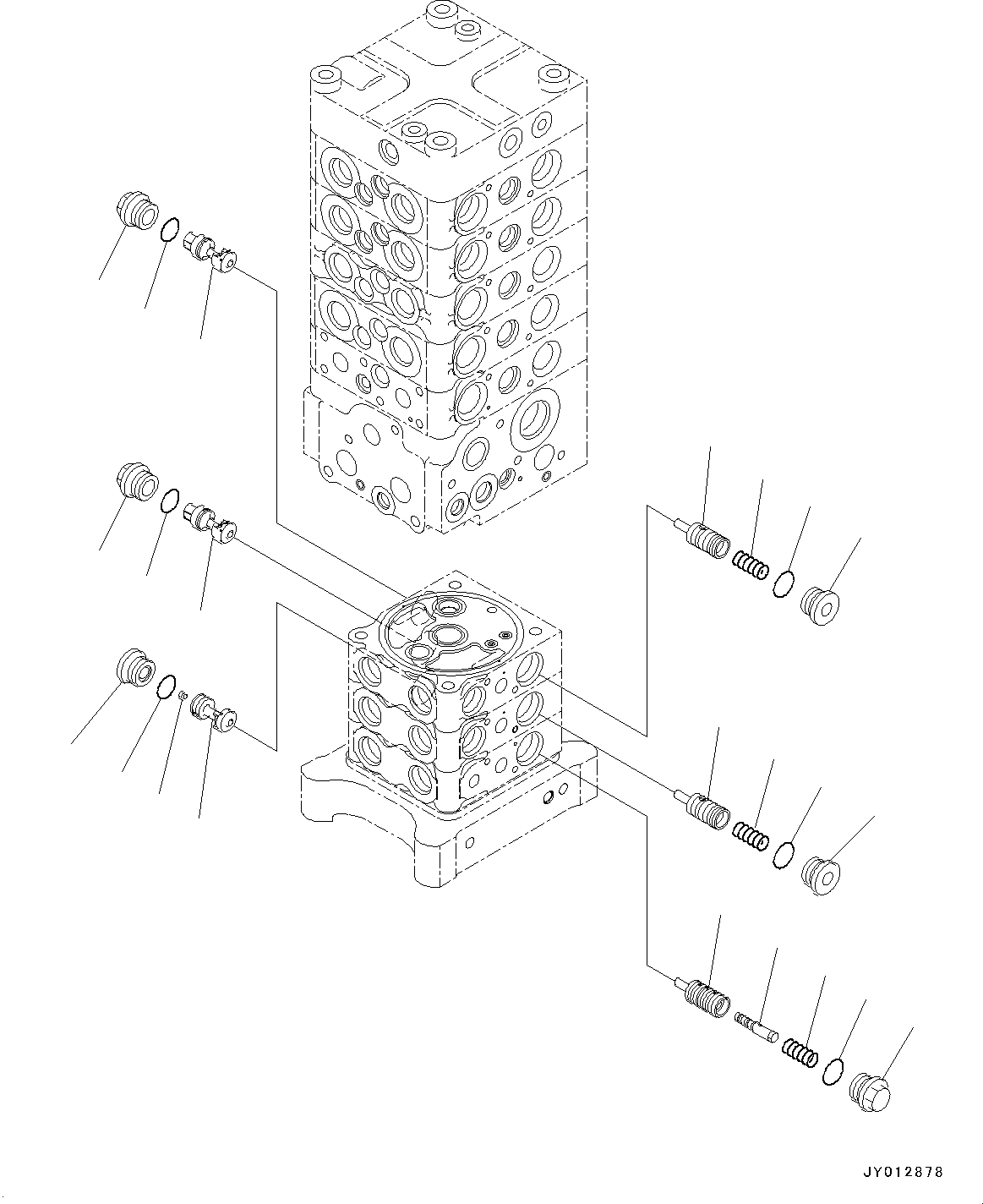 JY012878