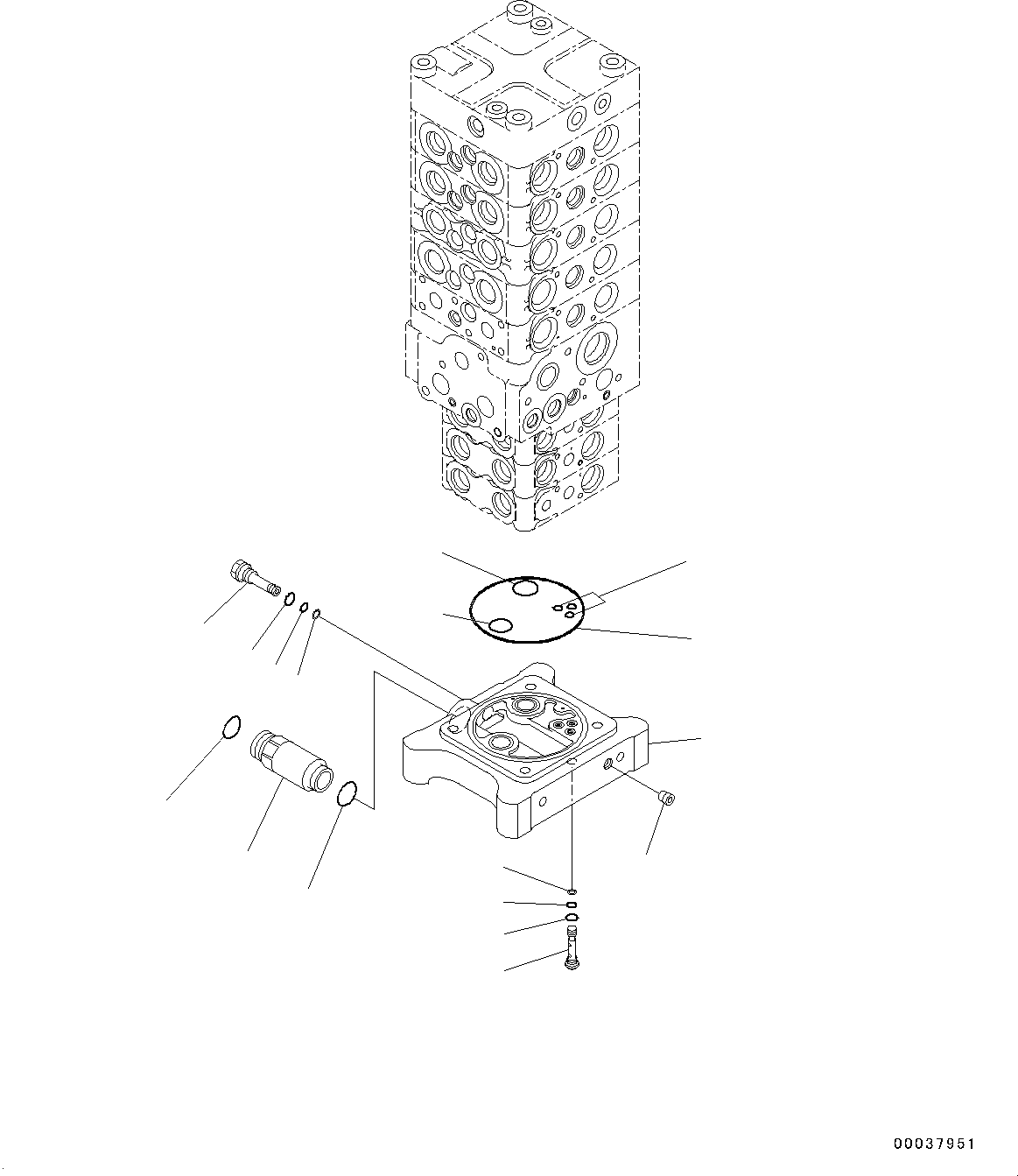 00037951