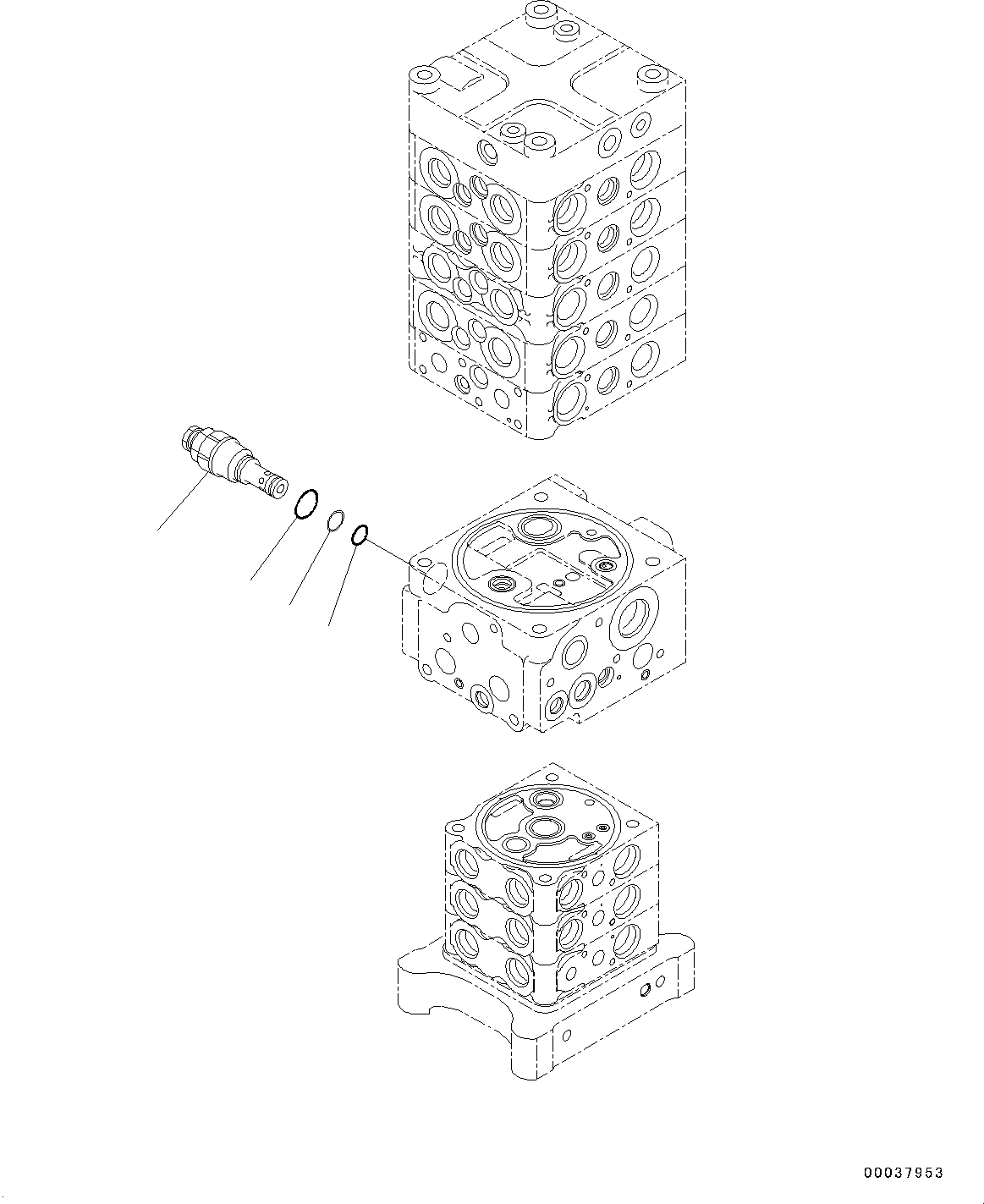 00037953