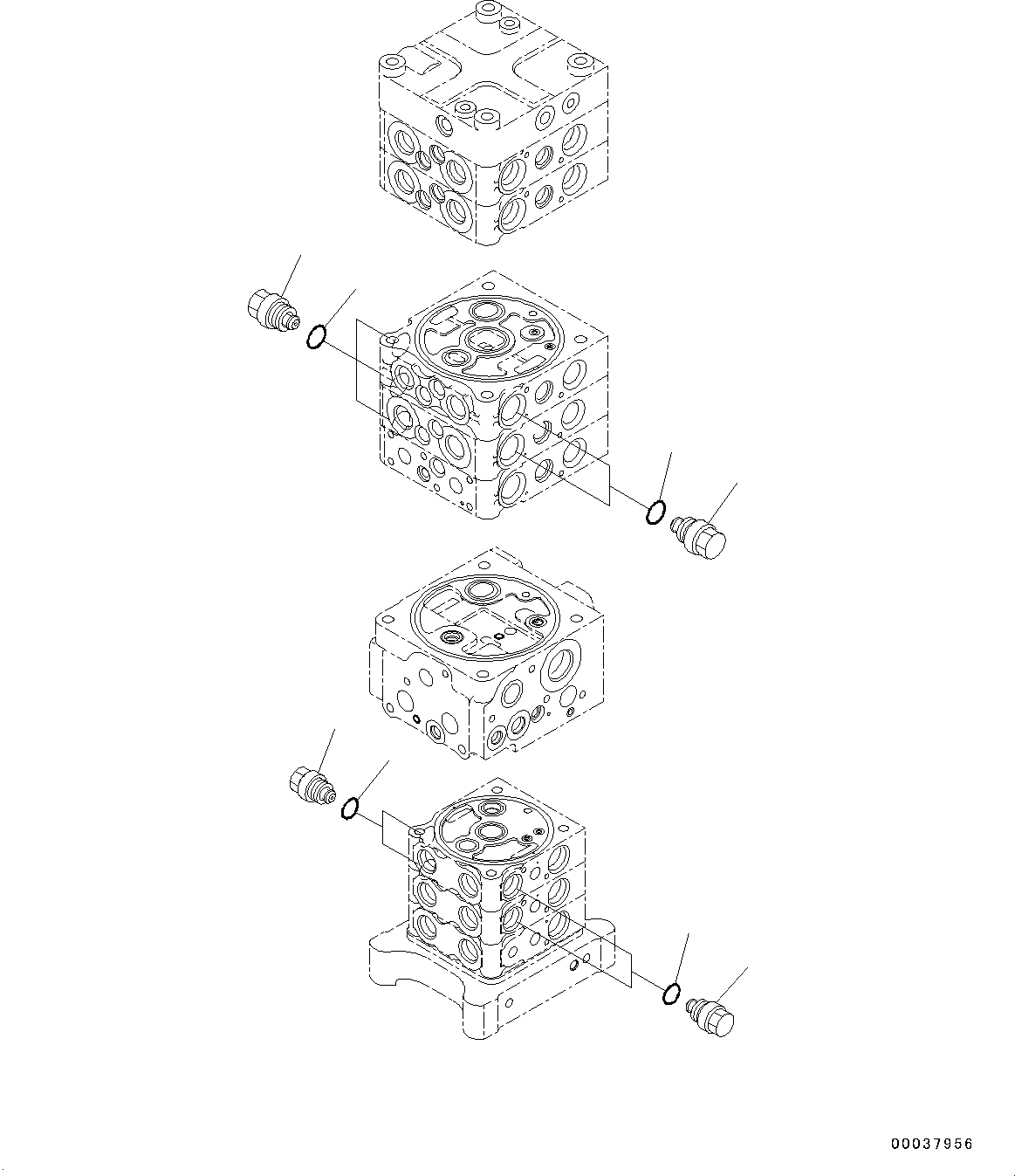 00037956