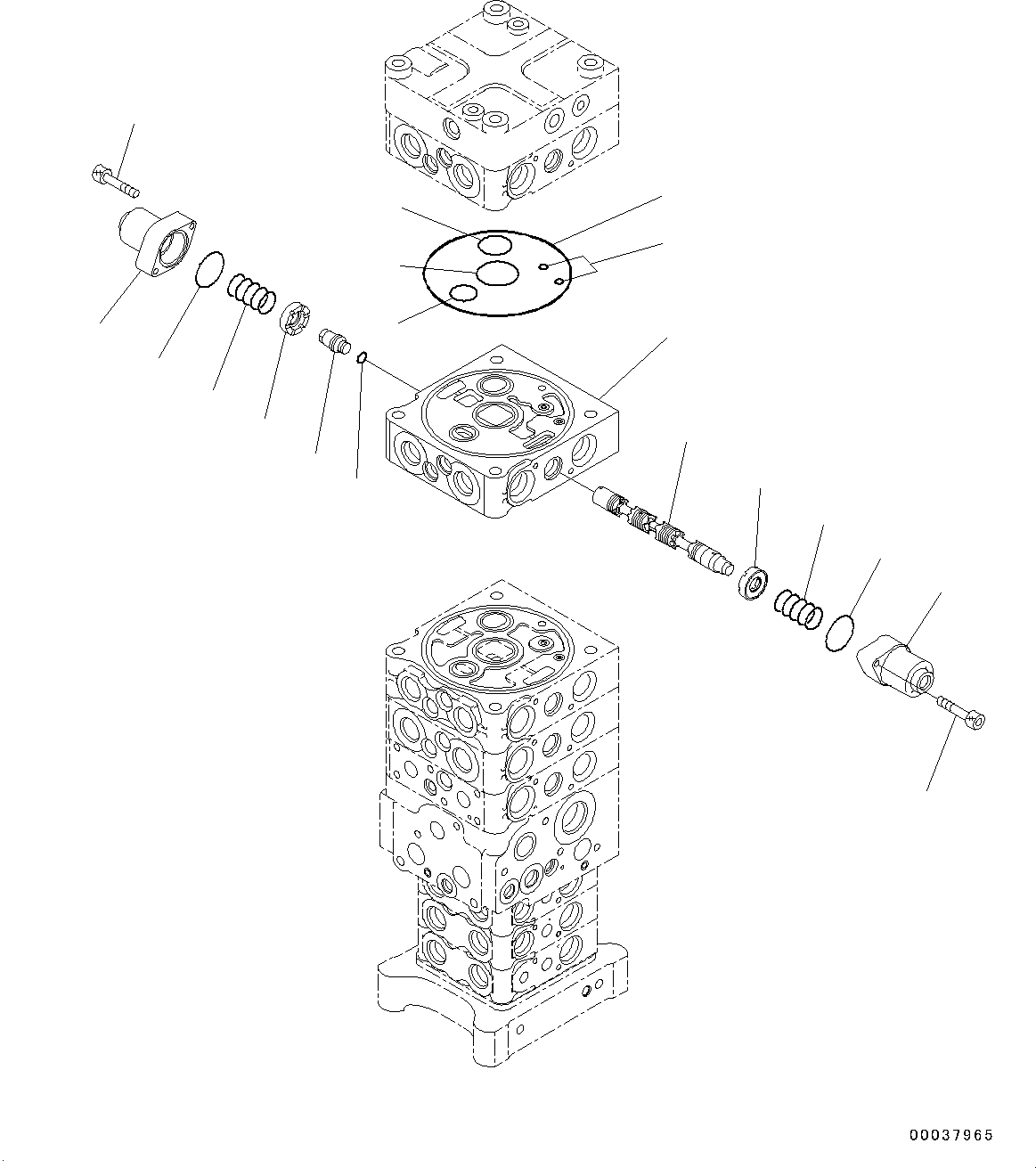 00037965