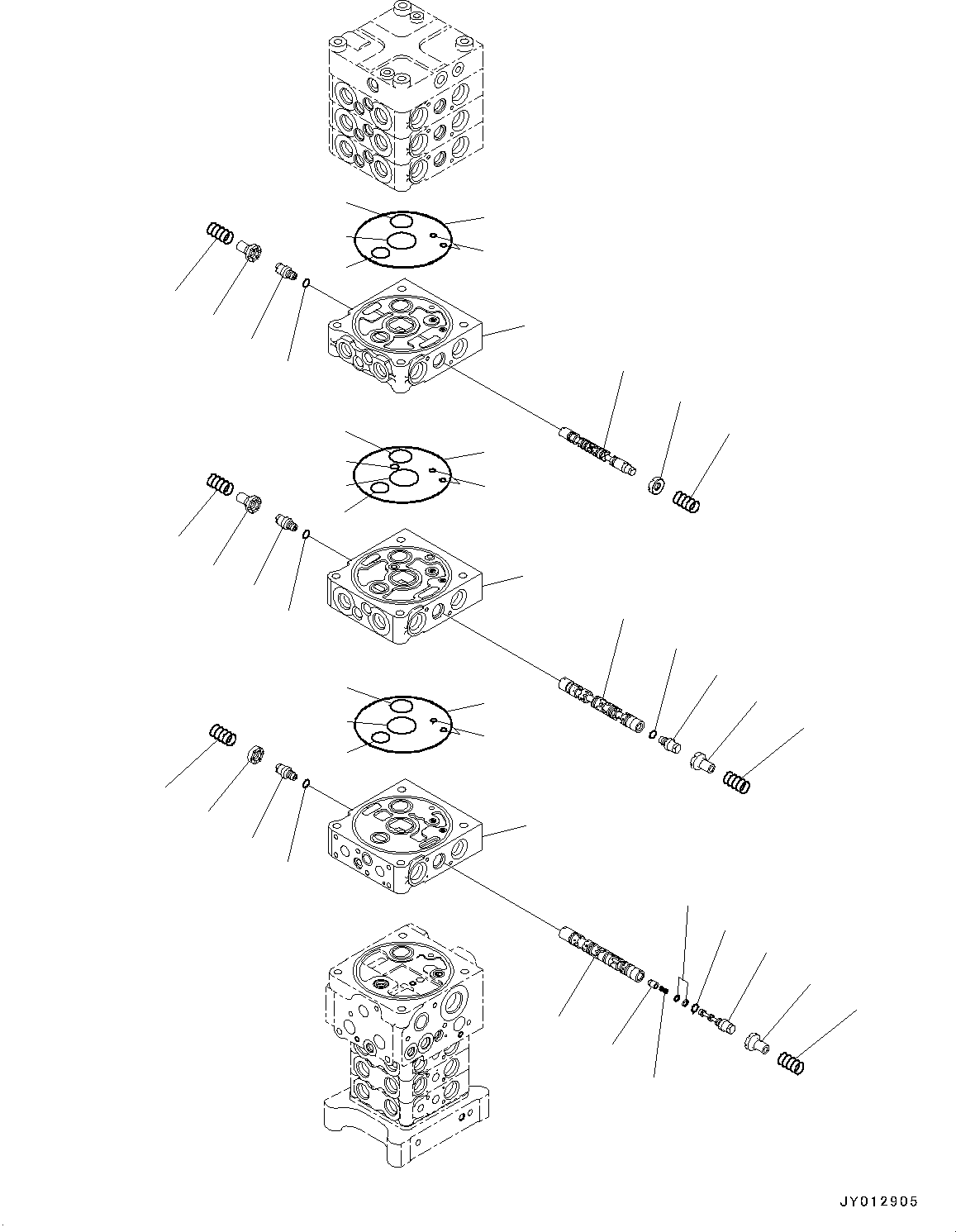 JY012905