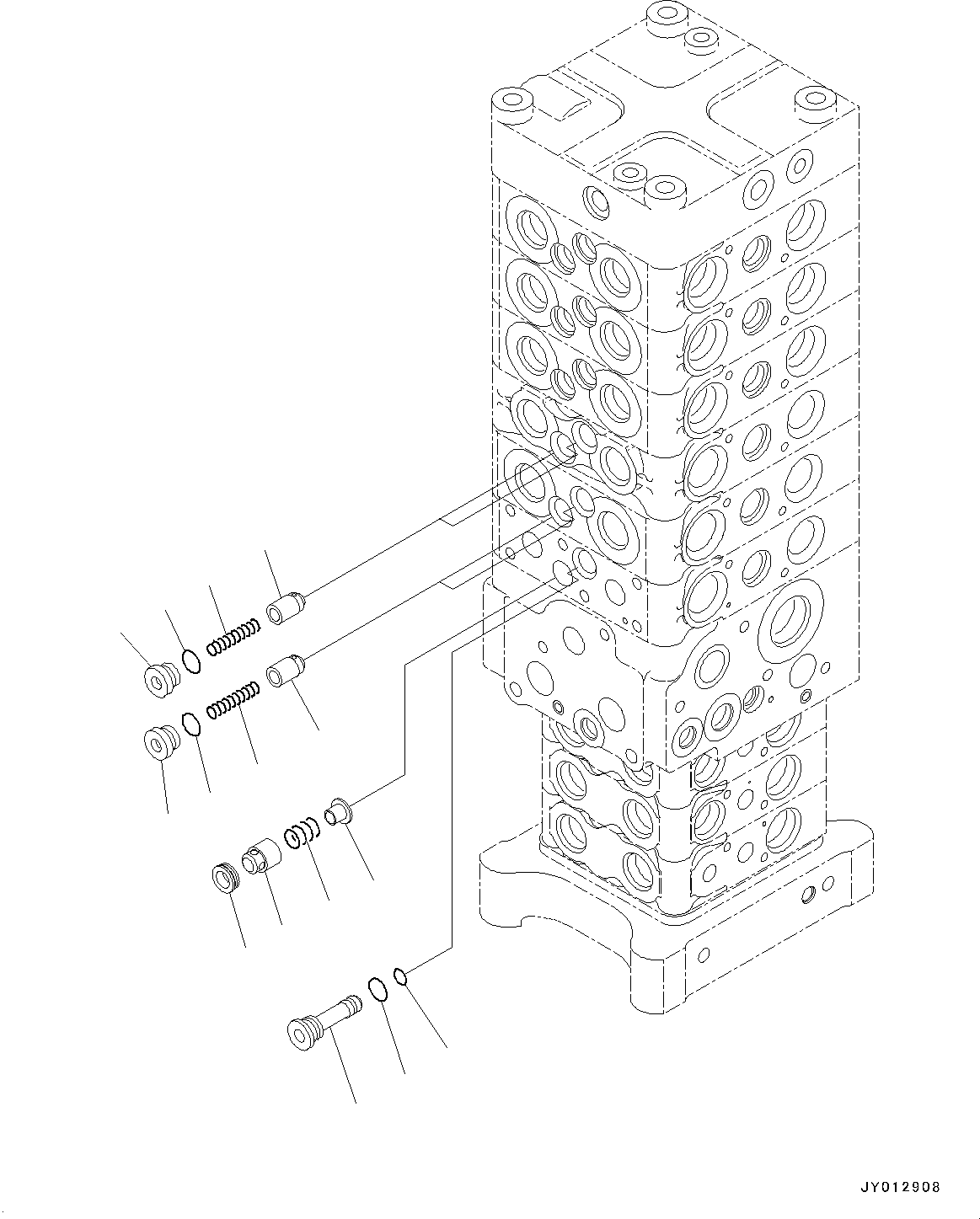 JY012908