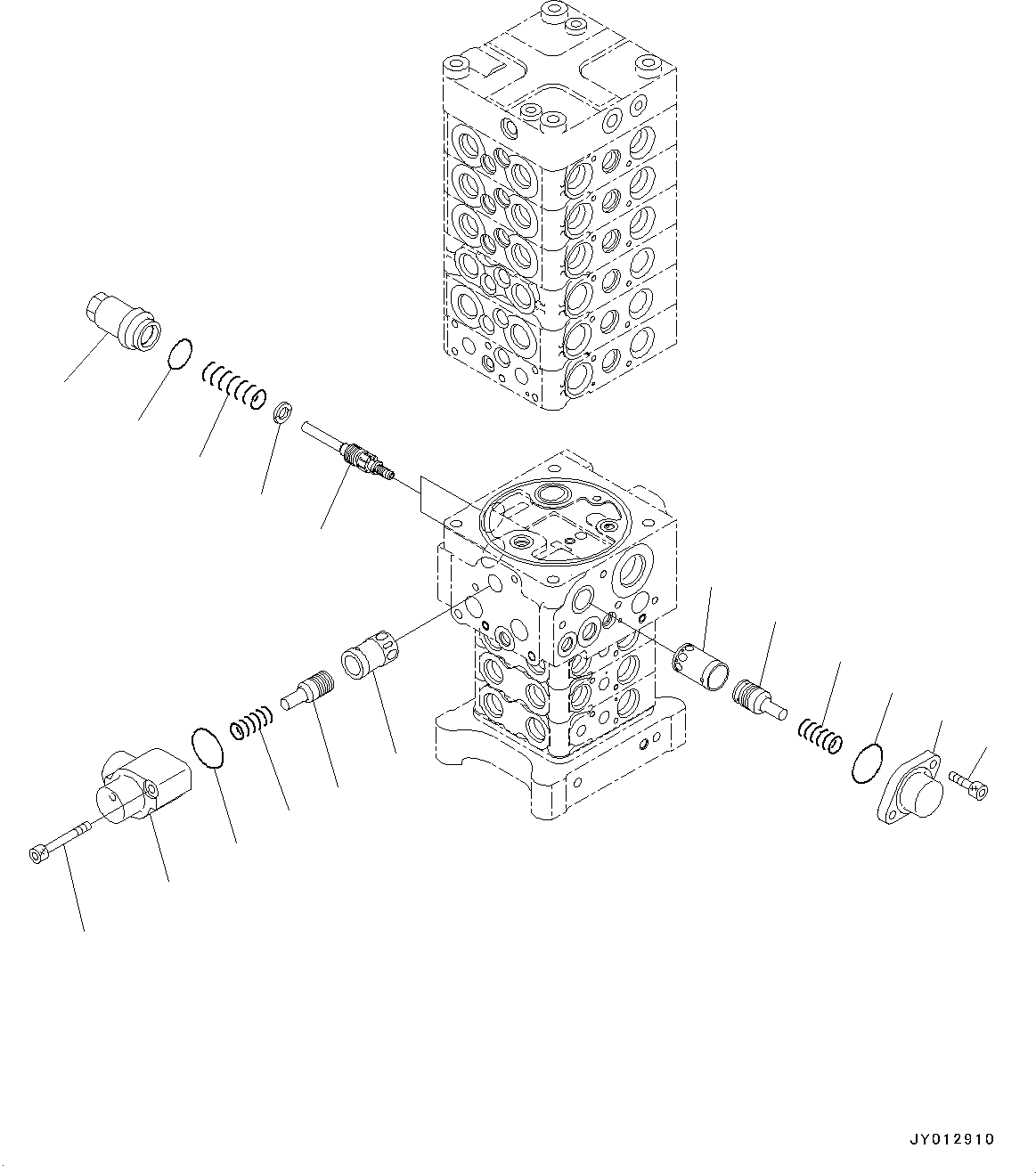 JY012910