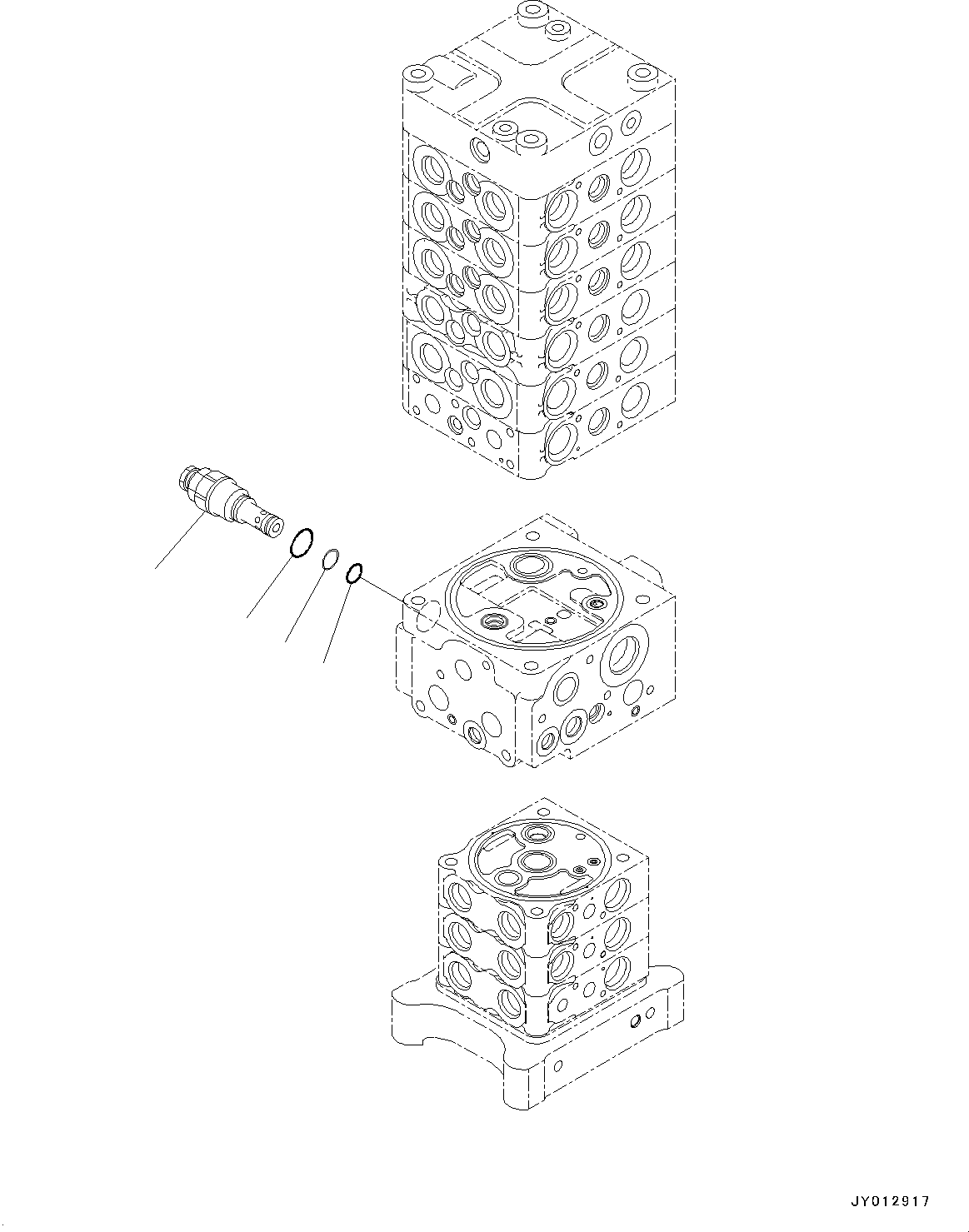 JY012917