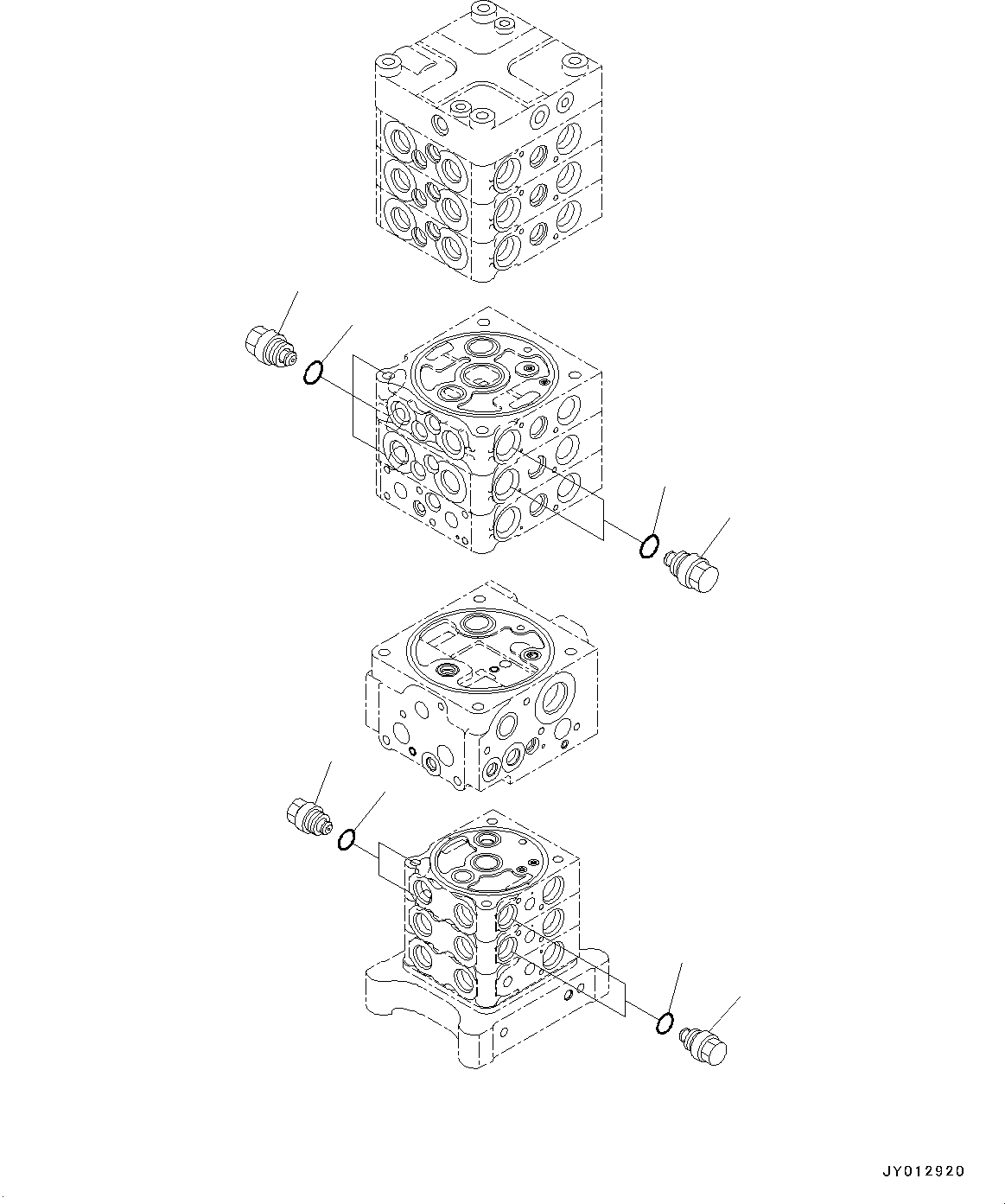 JY012920