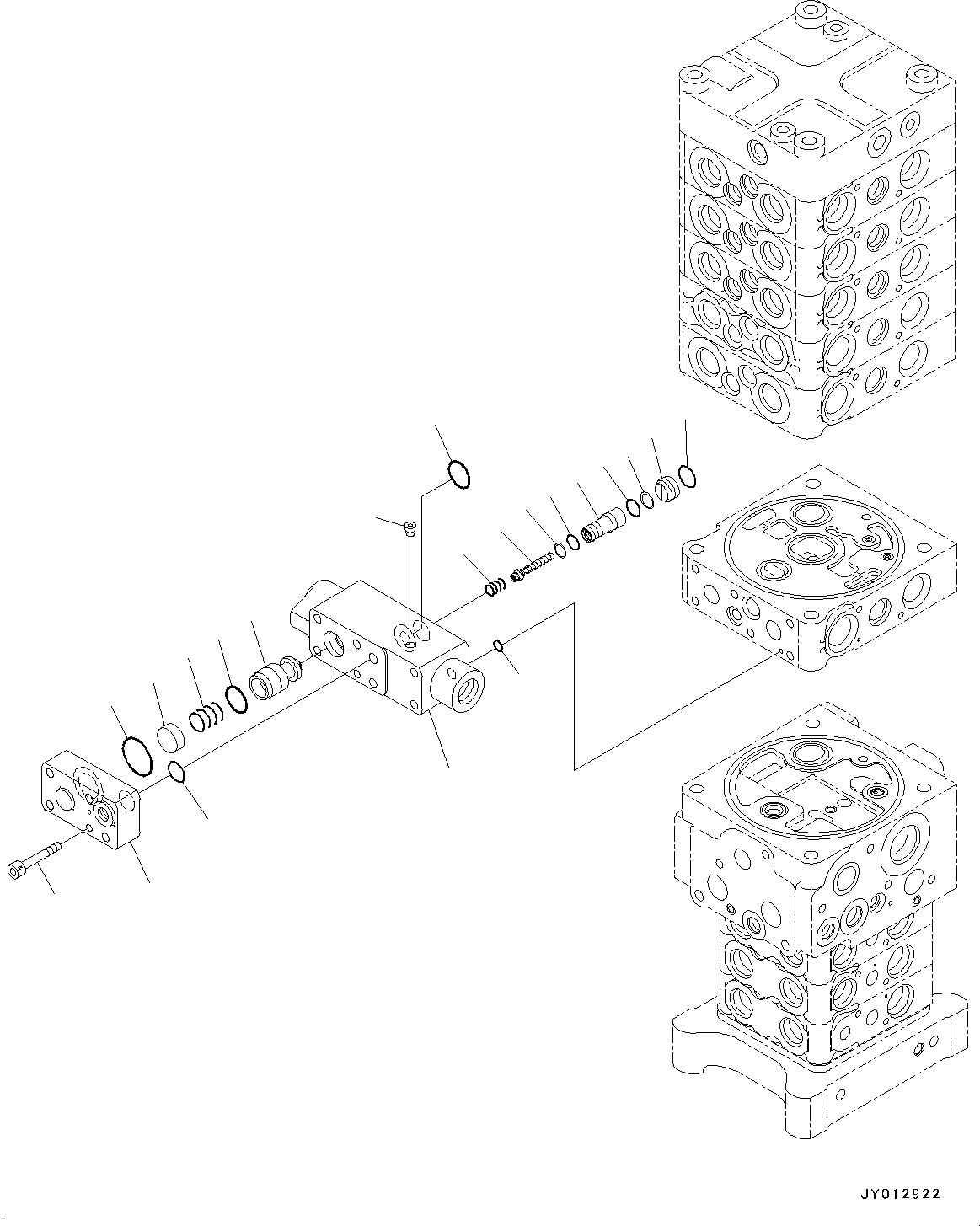 JY012922