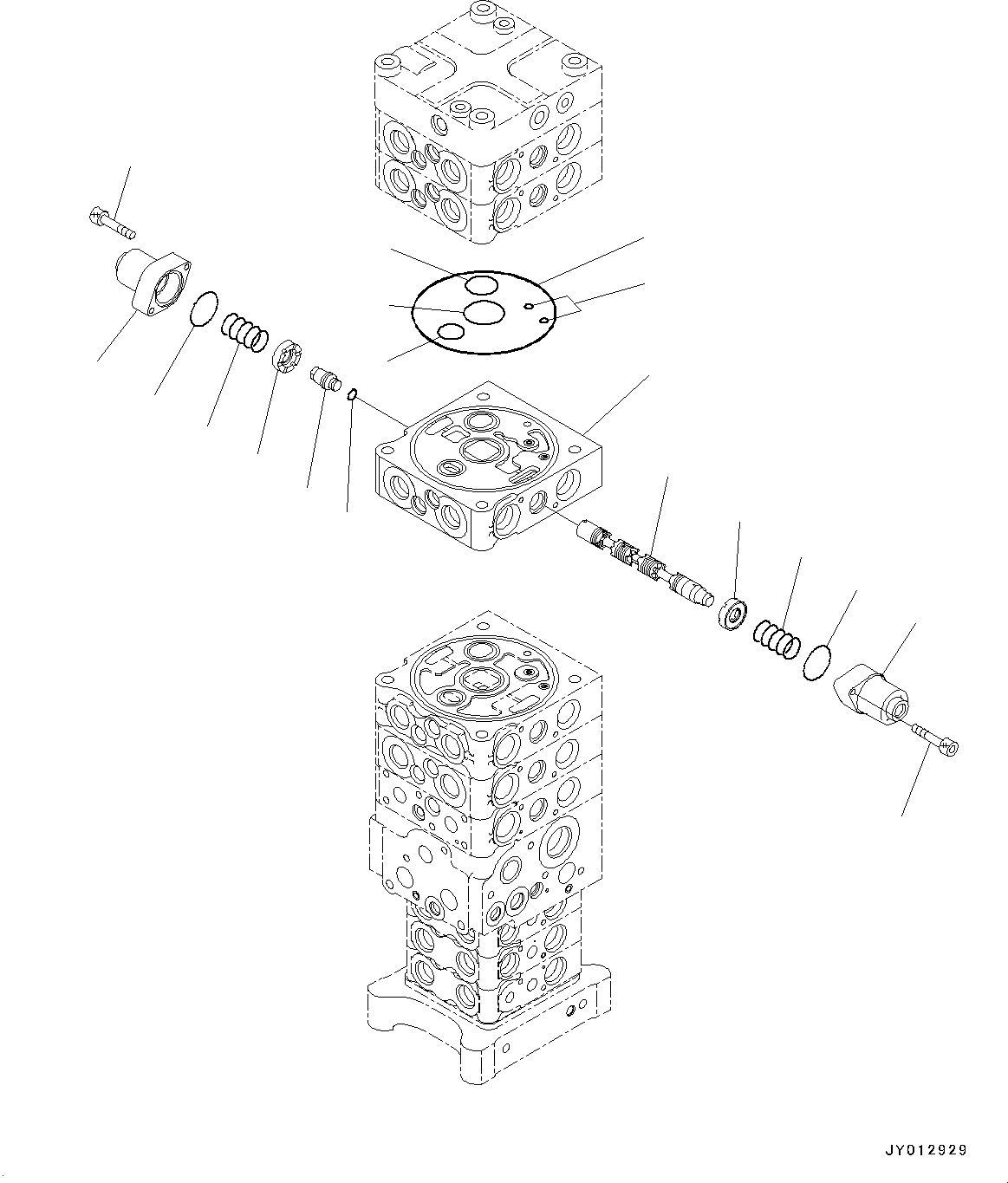 JY012929