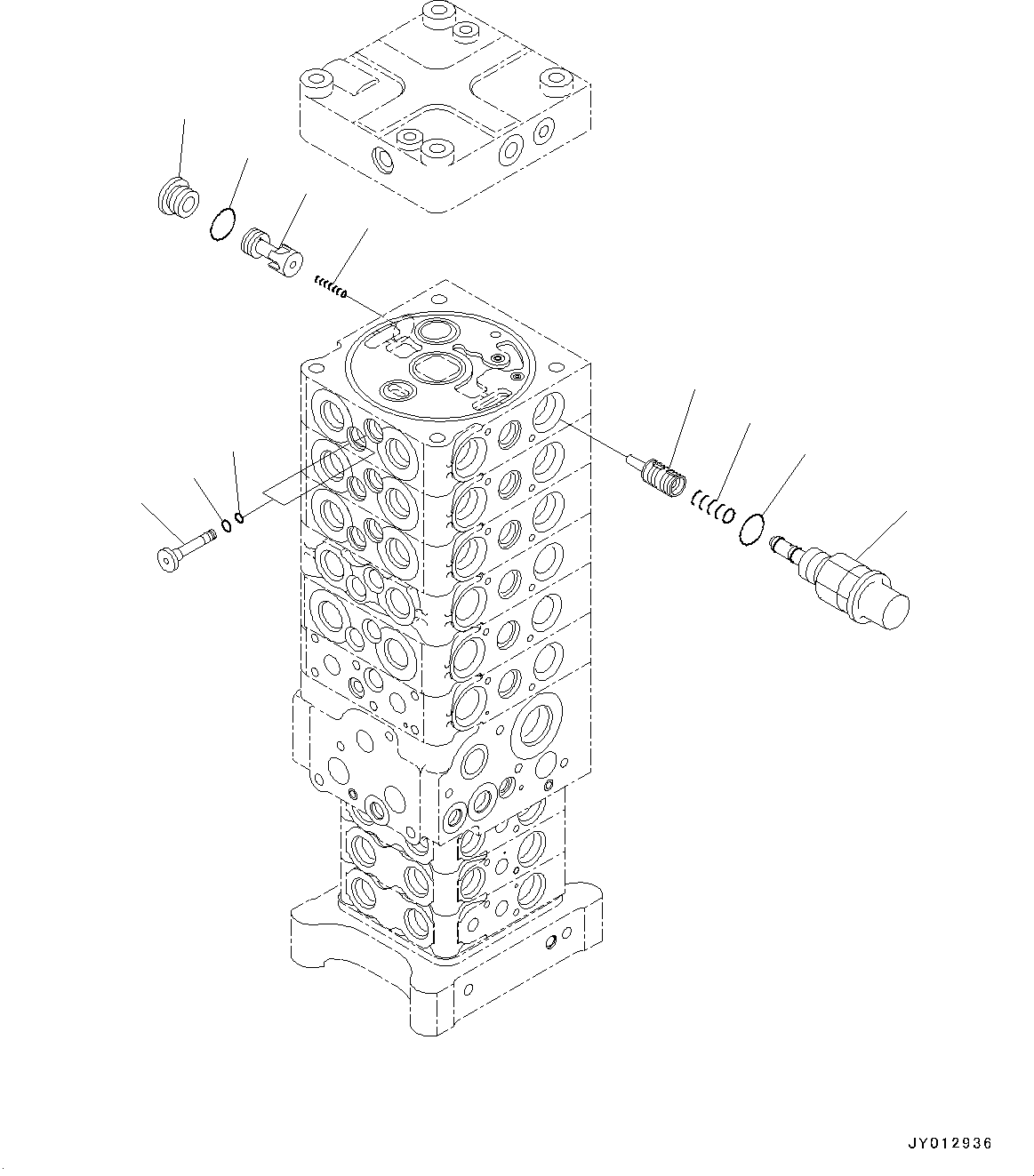 JY012936