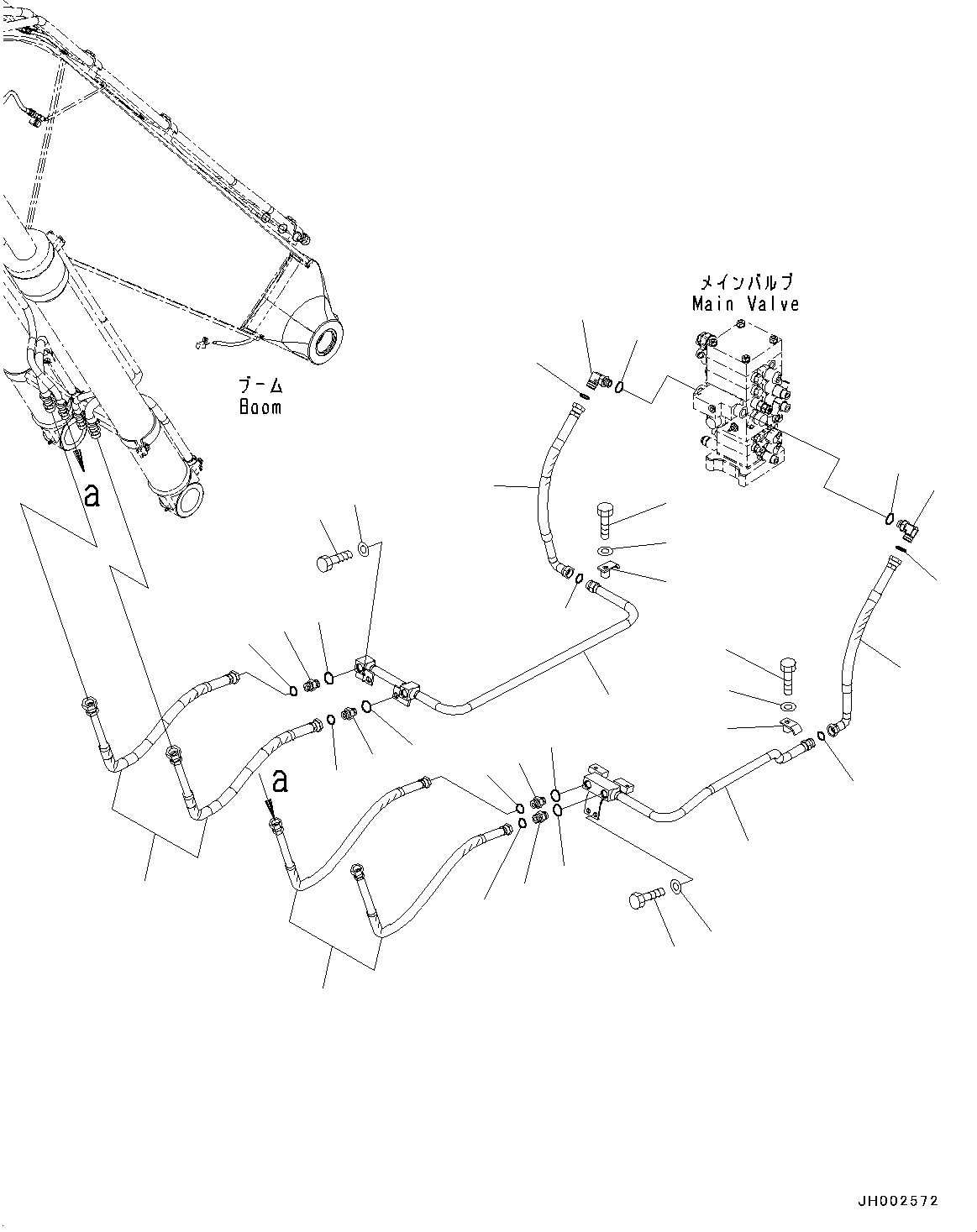 メインバルブ
Main Valve

ブーム
Boom

a

a

JH002572