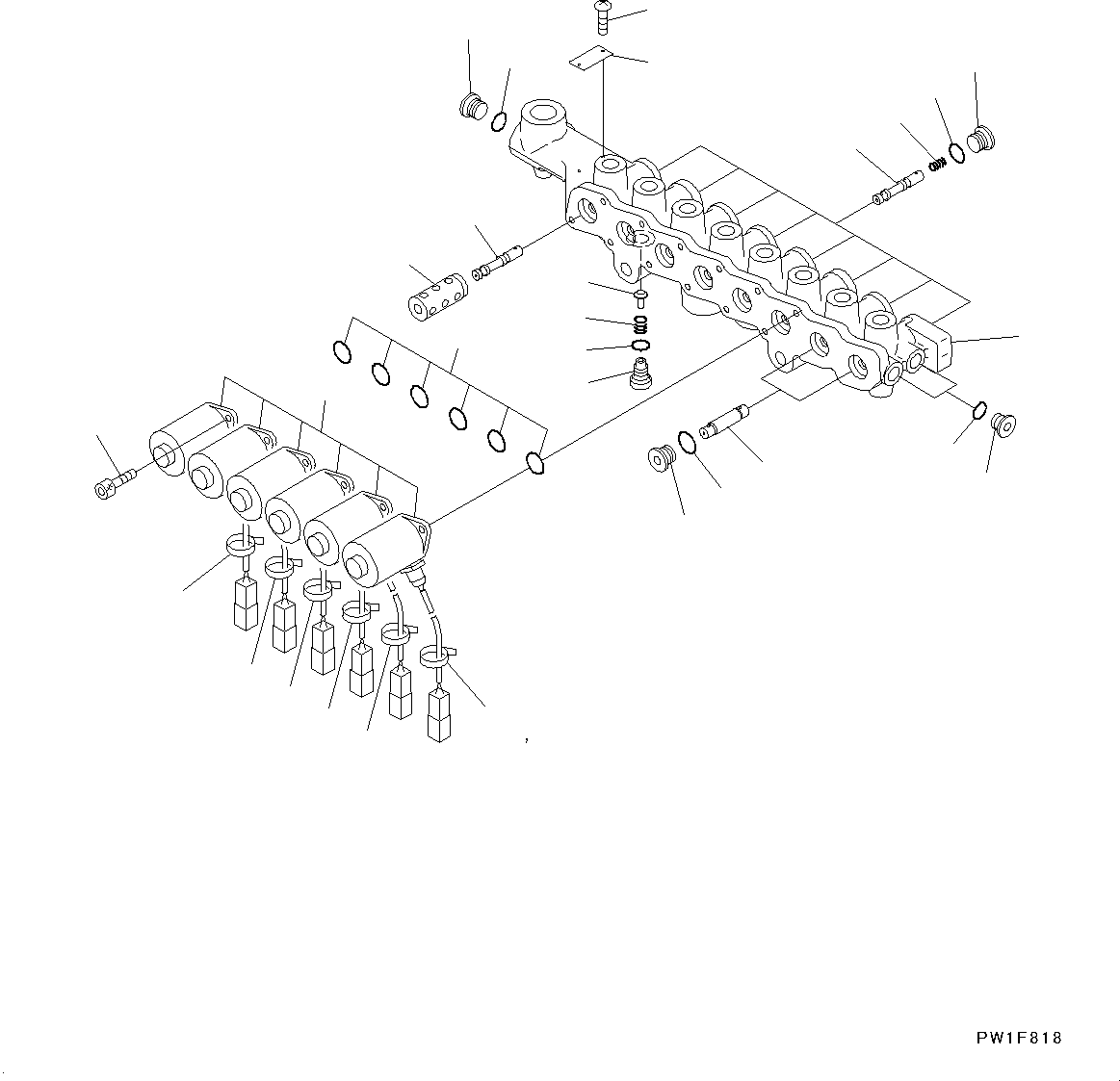 PW1F818