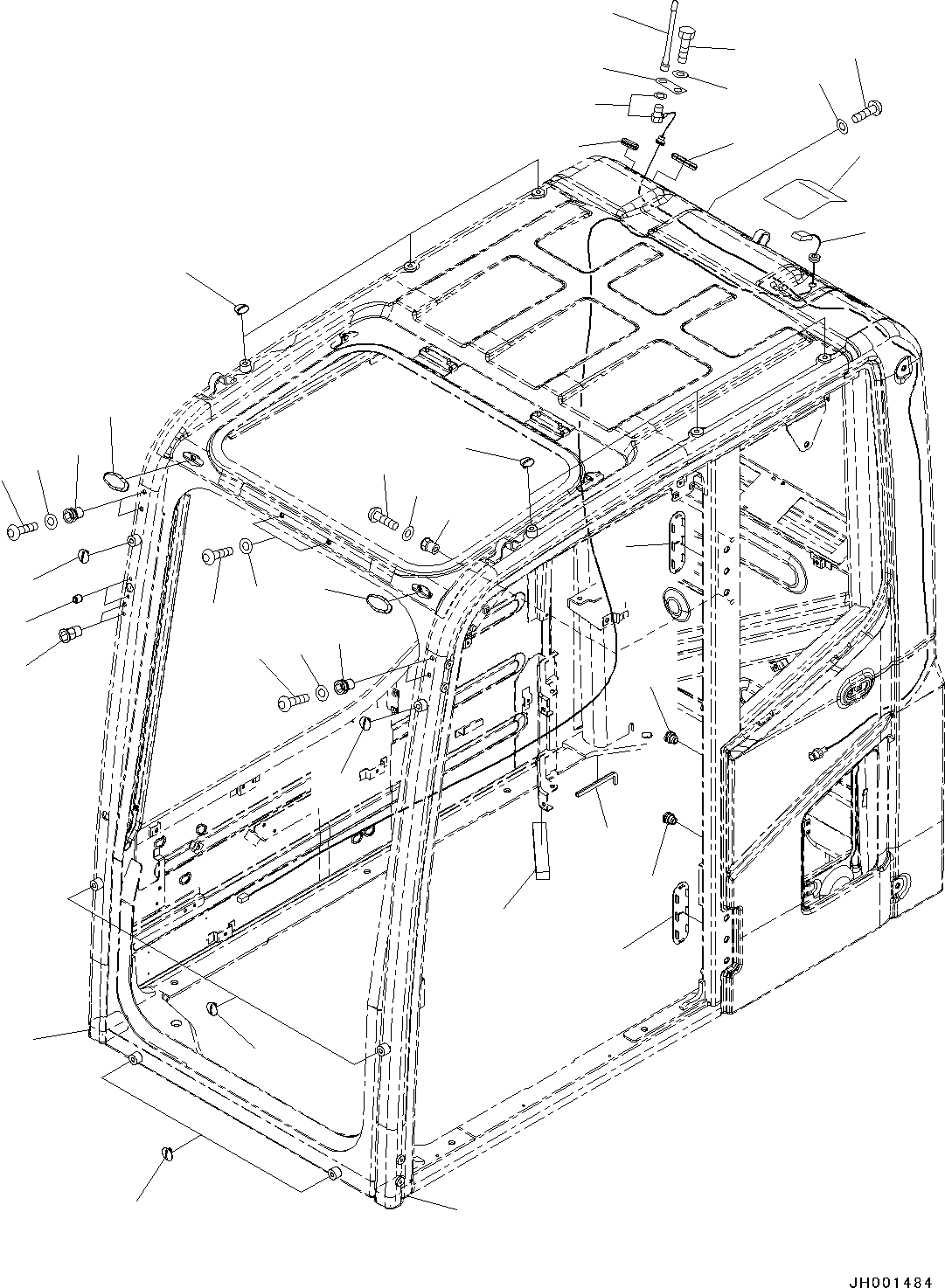 JH001484