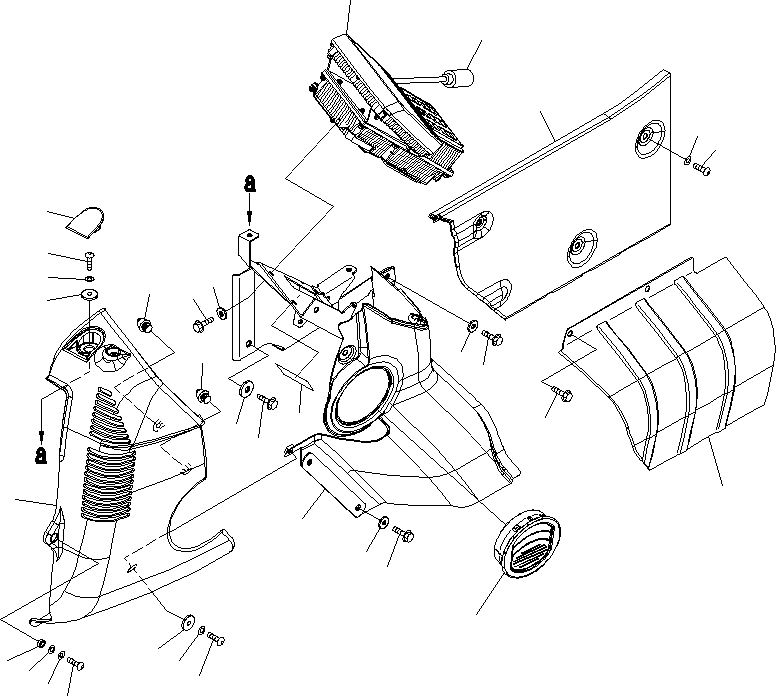 a

a