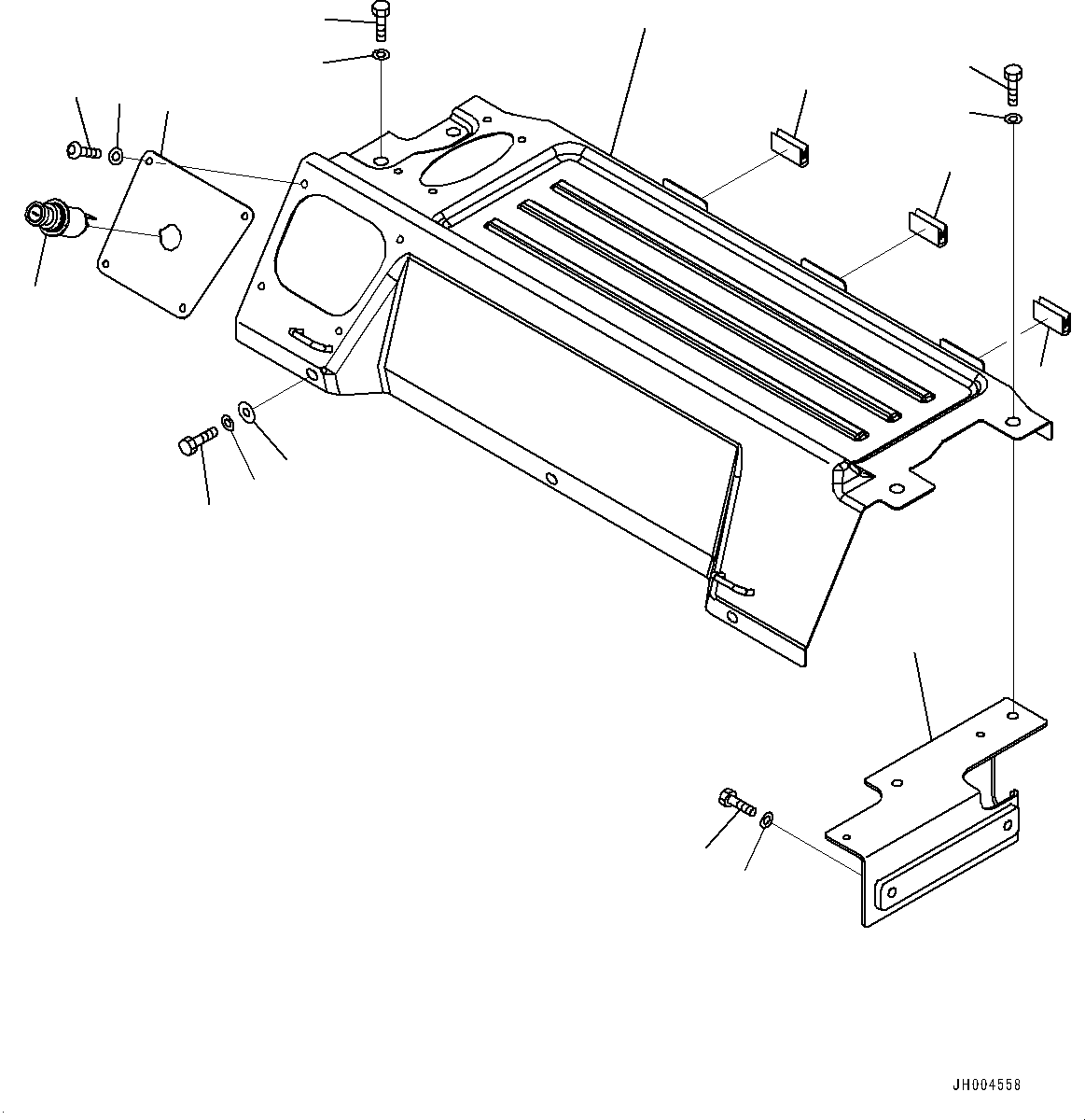 JH004558