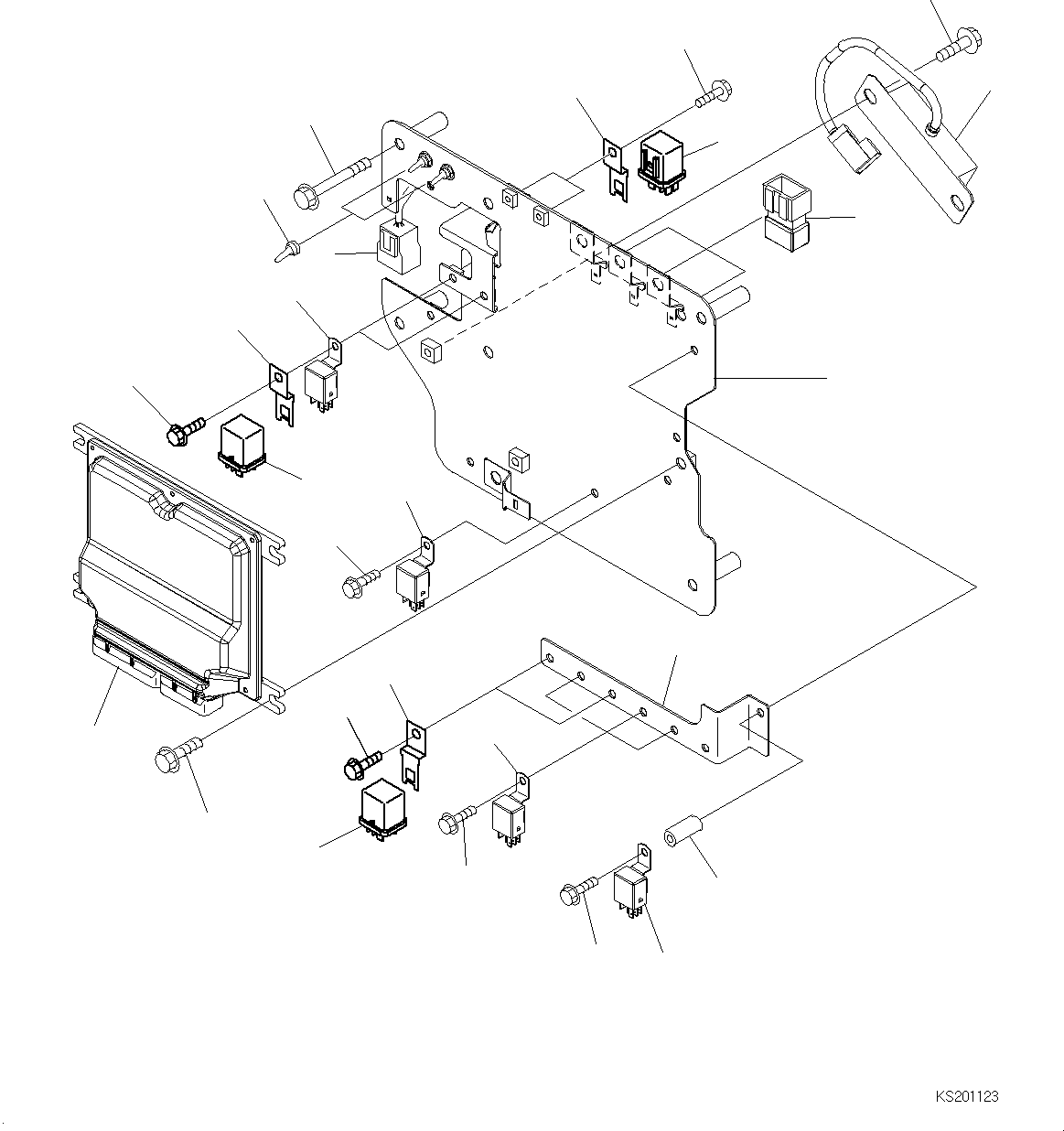 KS201123