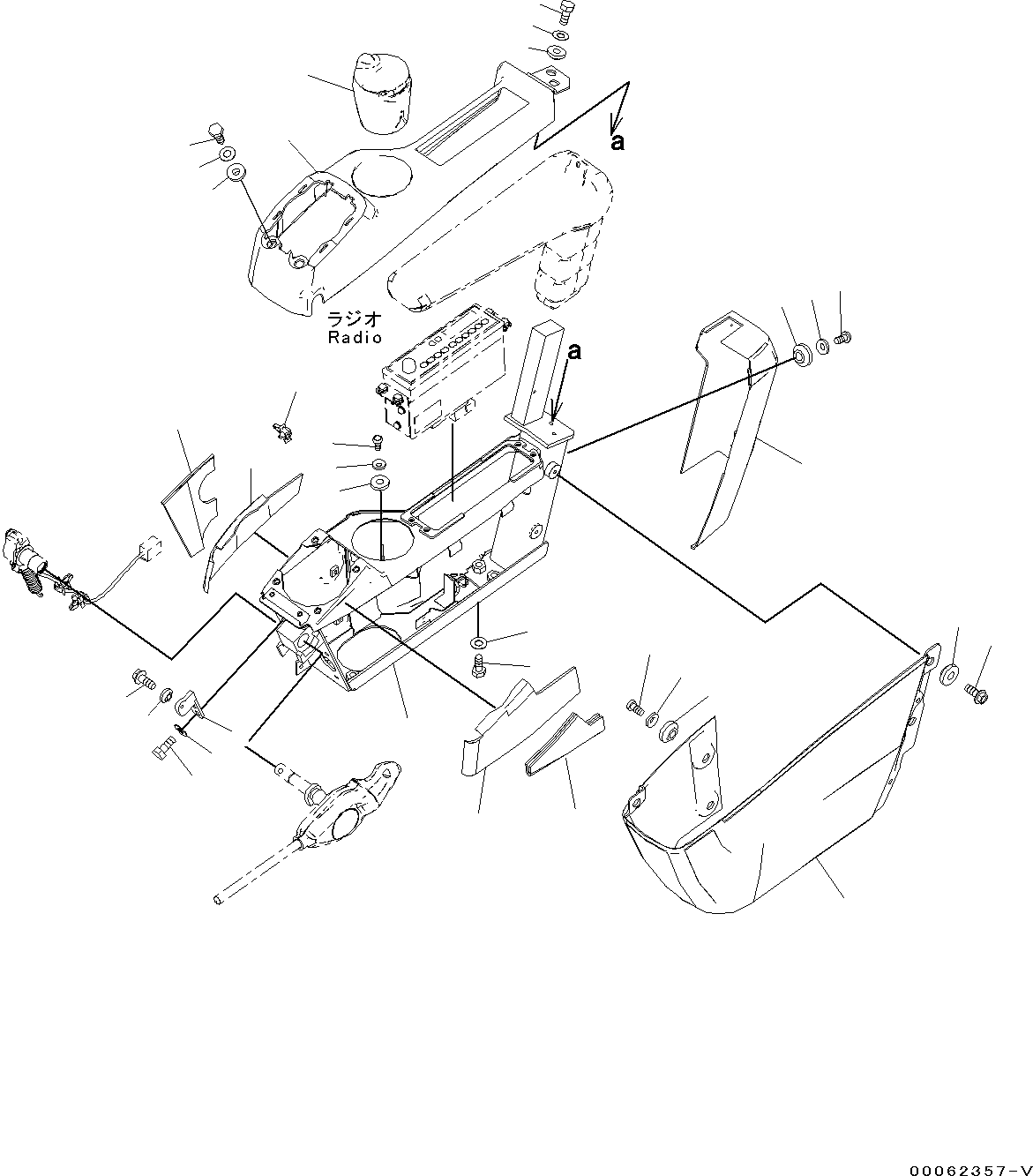 a

ラジオ
Radio

a

00062357-V