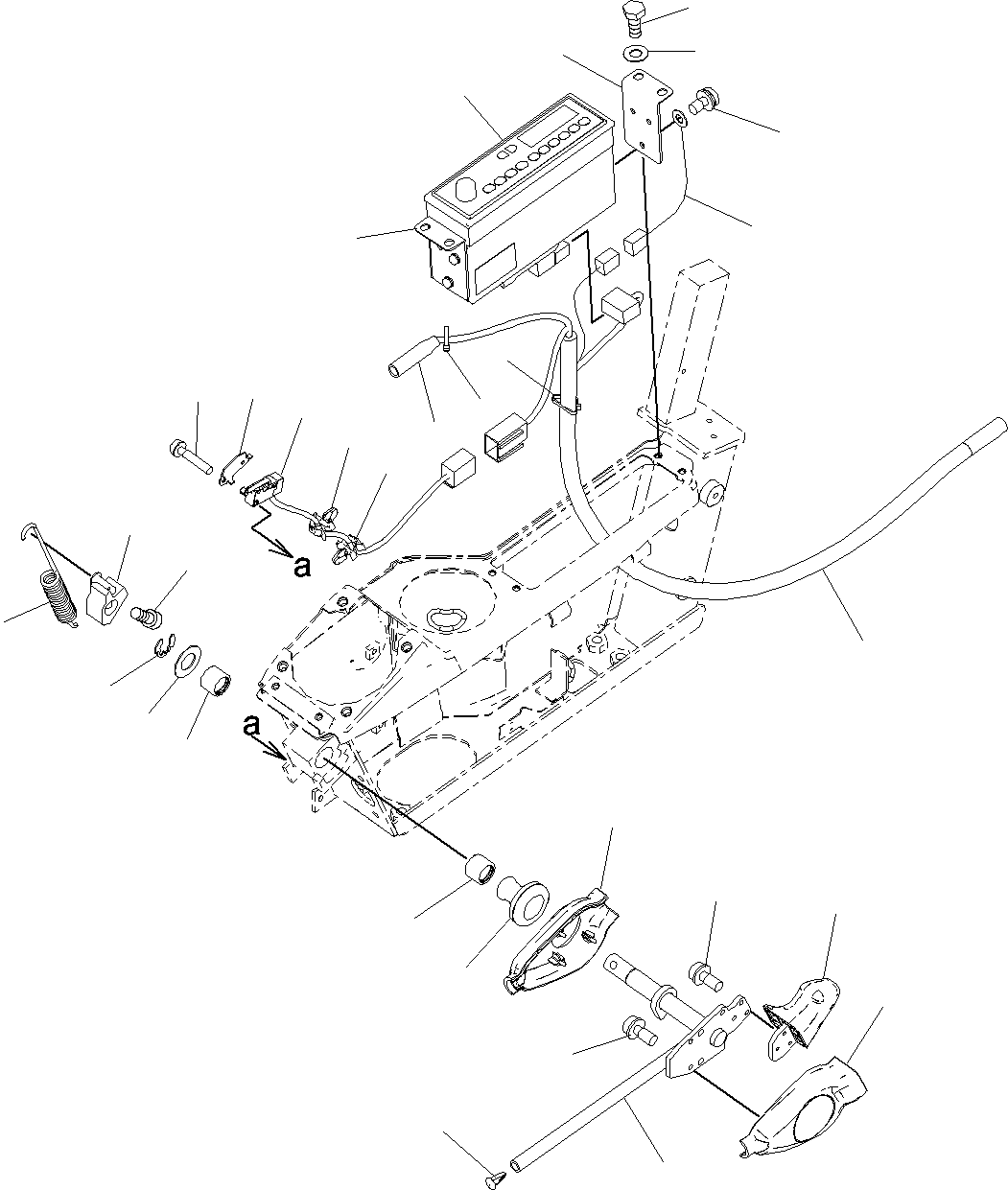 a
a