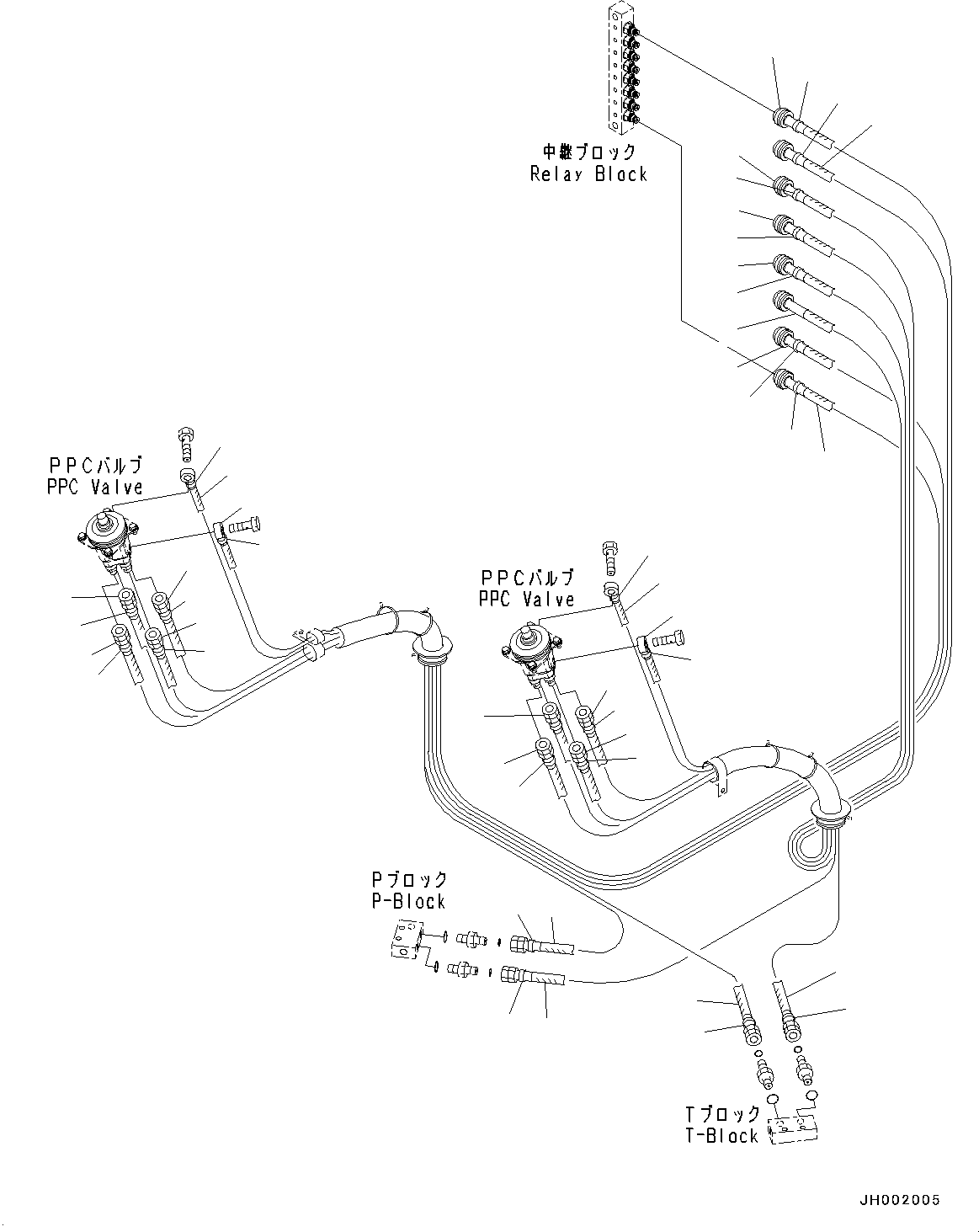 中継ブロック
Relay Block

PPCバルブ
PPC Valve

PPCバルブ
PPC Valve

Pブロック
P-Block

Tブロック
T-Block

JH002005