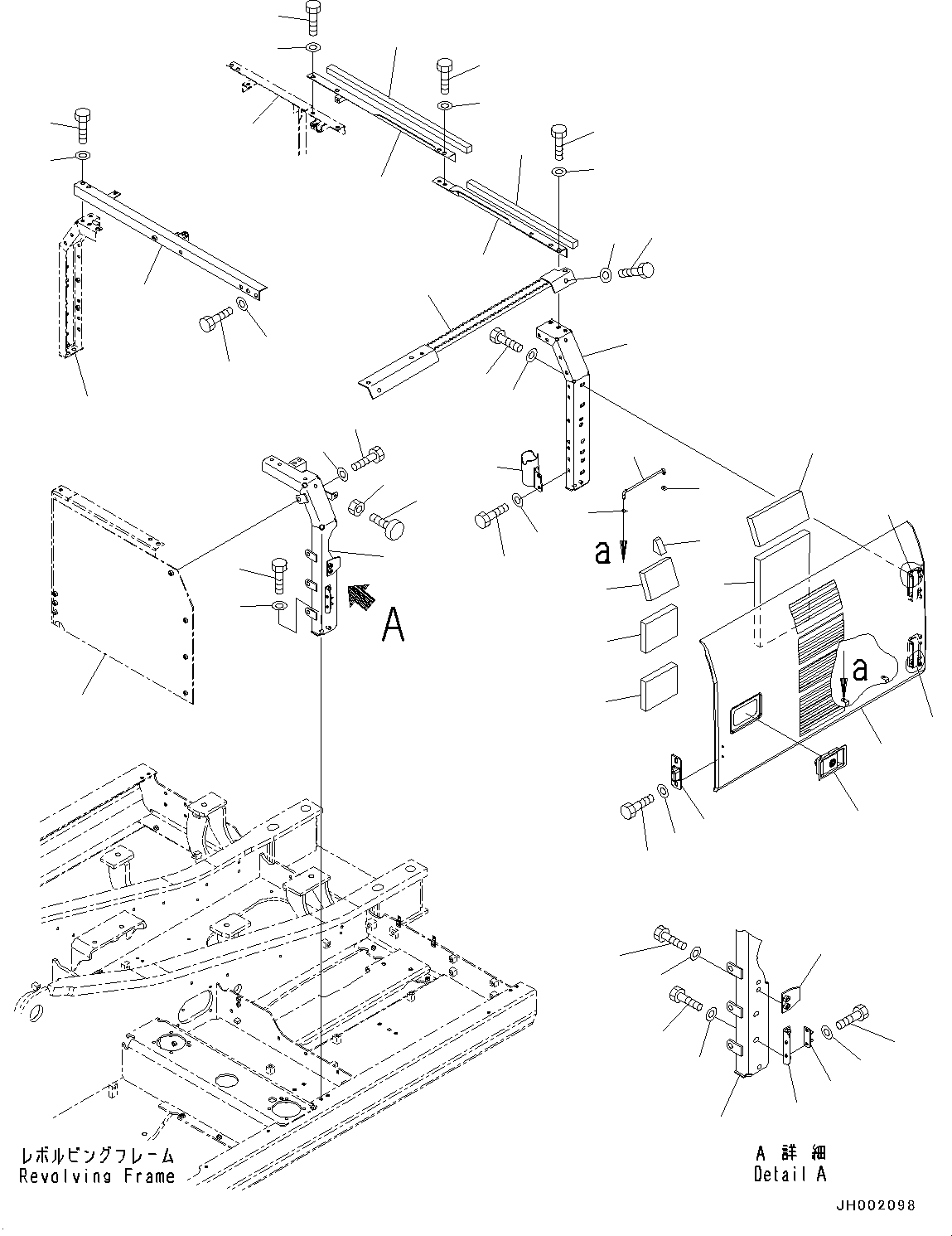 a

A

a

レボルビングフレーム
Revolving Frame

A 詳 細
Detail A

JH002098