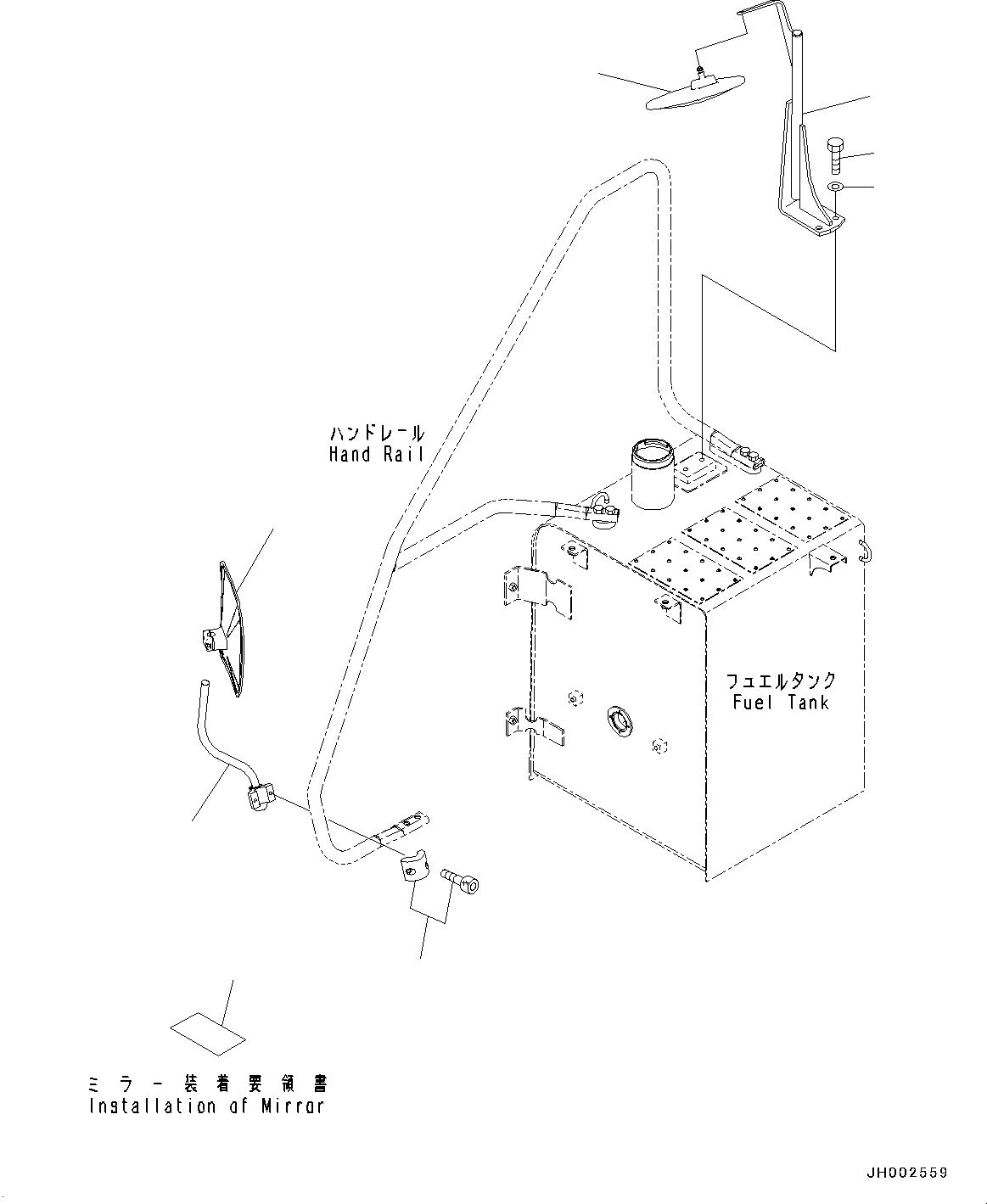 ハンドレール
Hand Rail

フュエルタンク
Fuel Tank

ミラー装着要領書
Installation of Mirror

JH002559