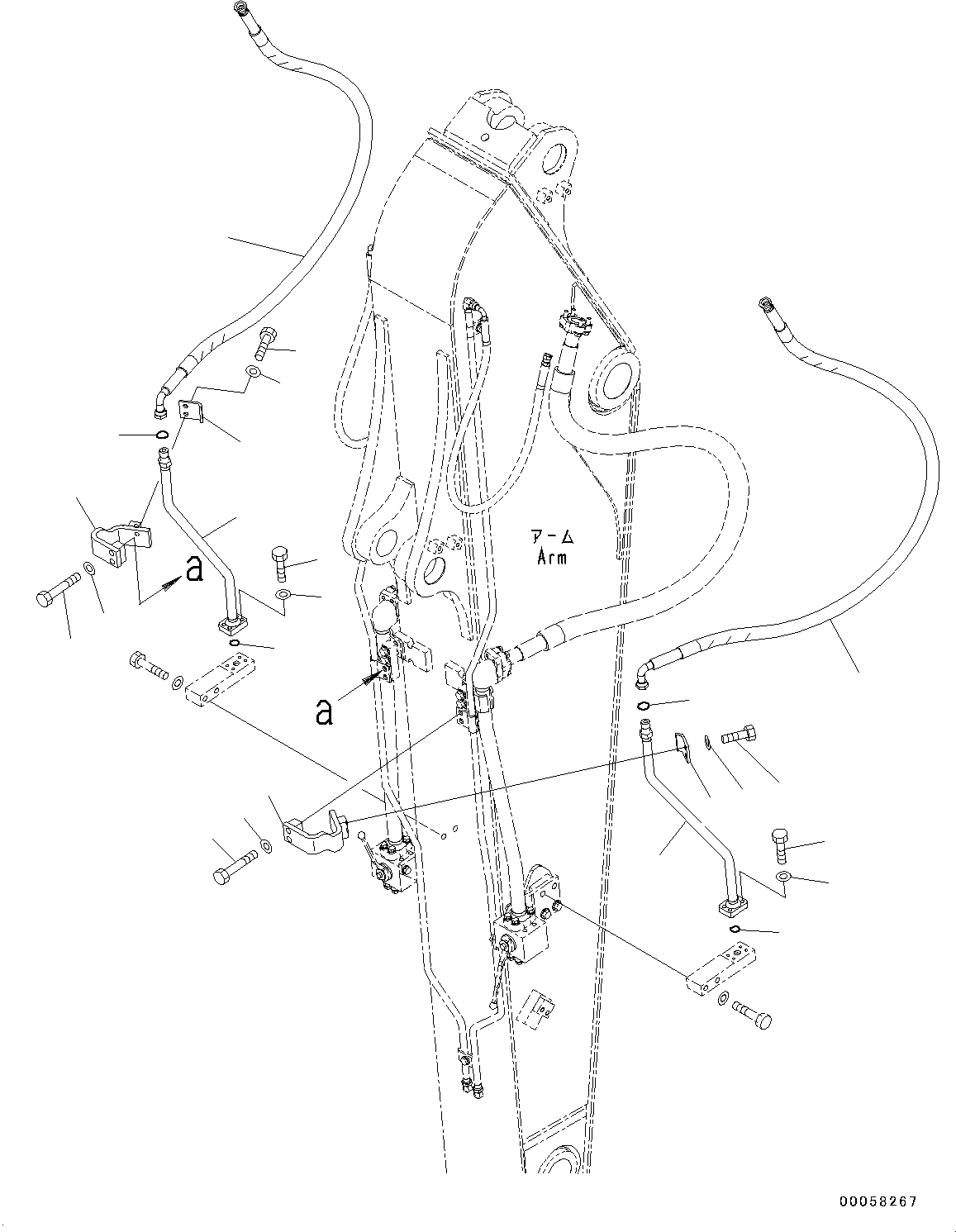 a

アーム
Arm

a

00058267