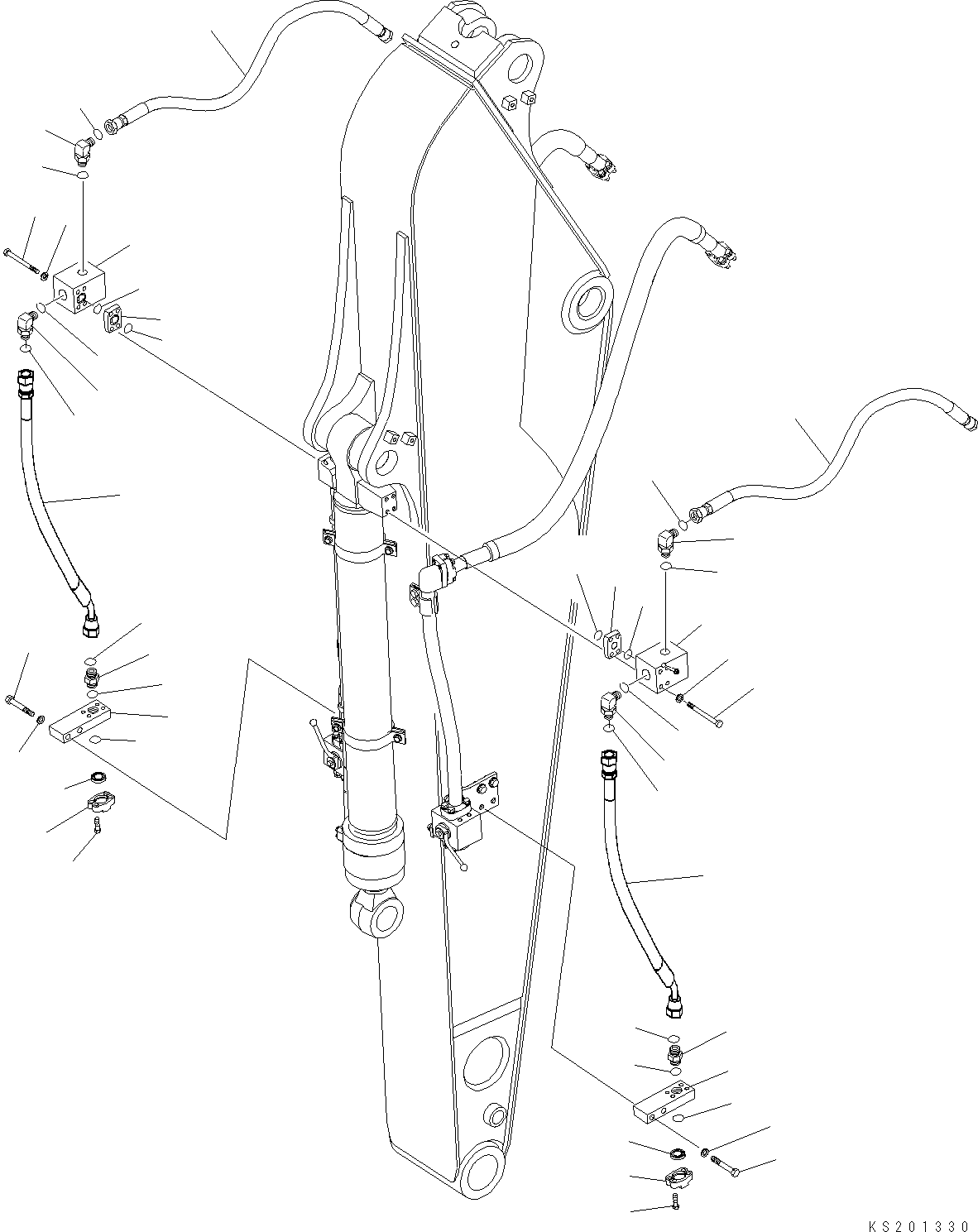 KS201330