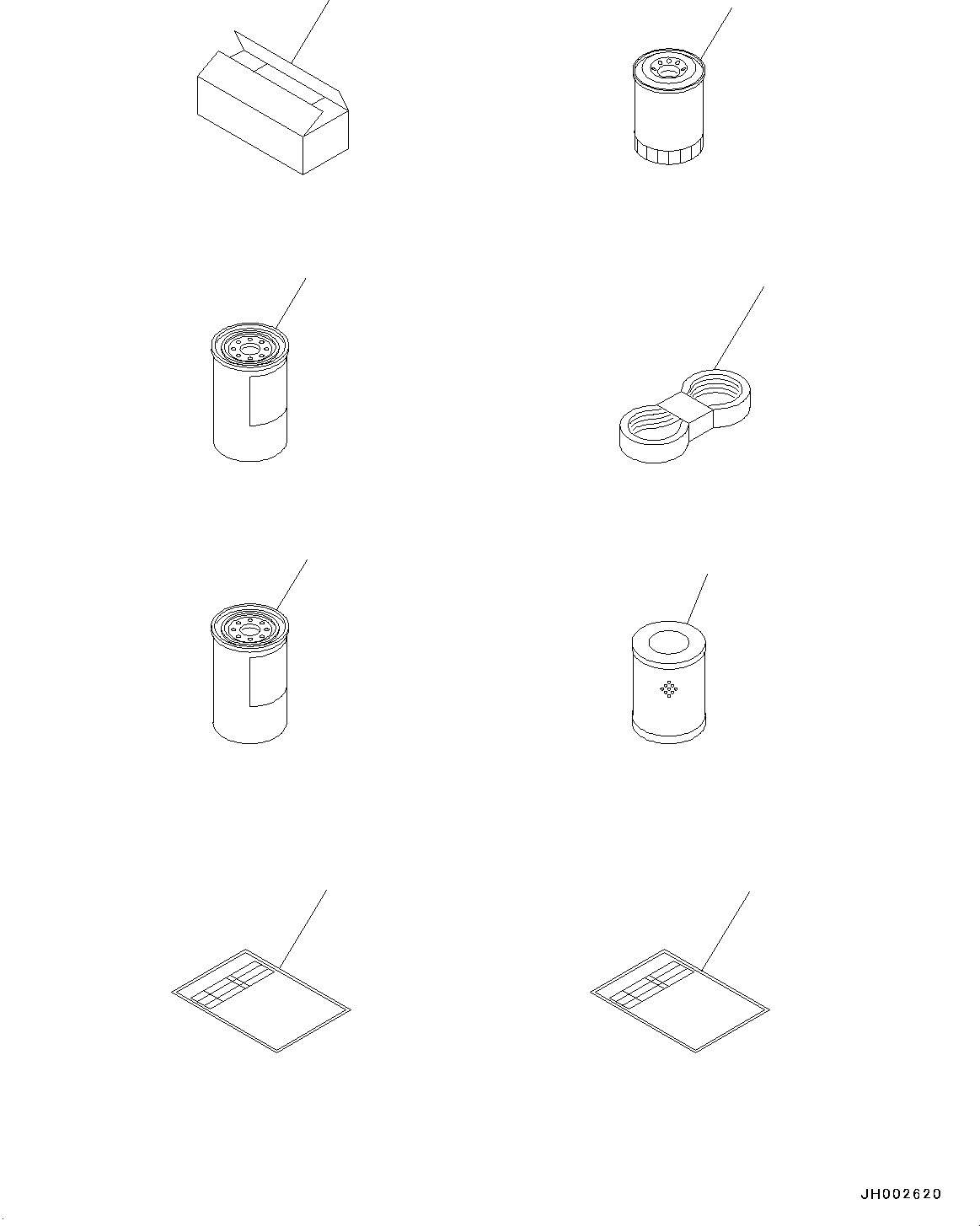 JH002620