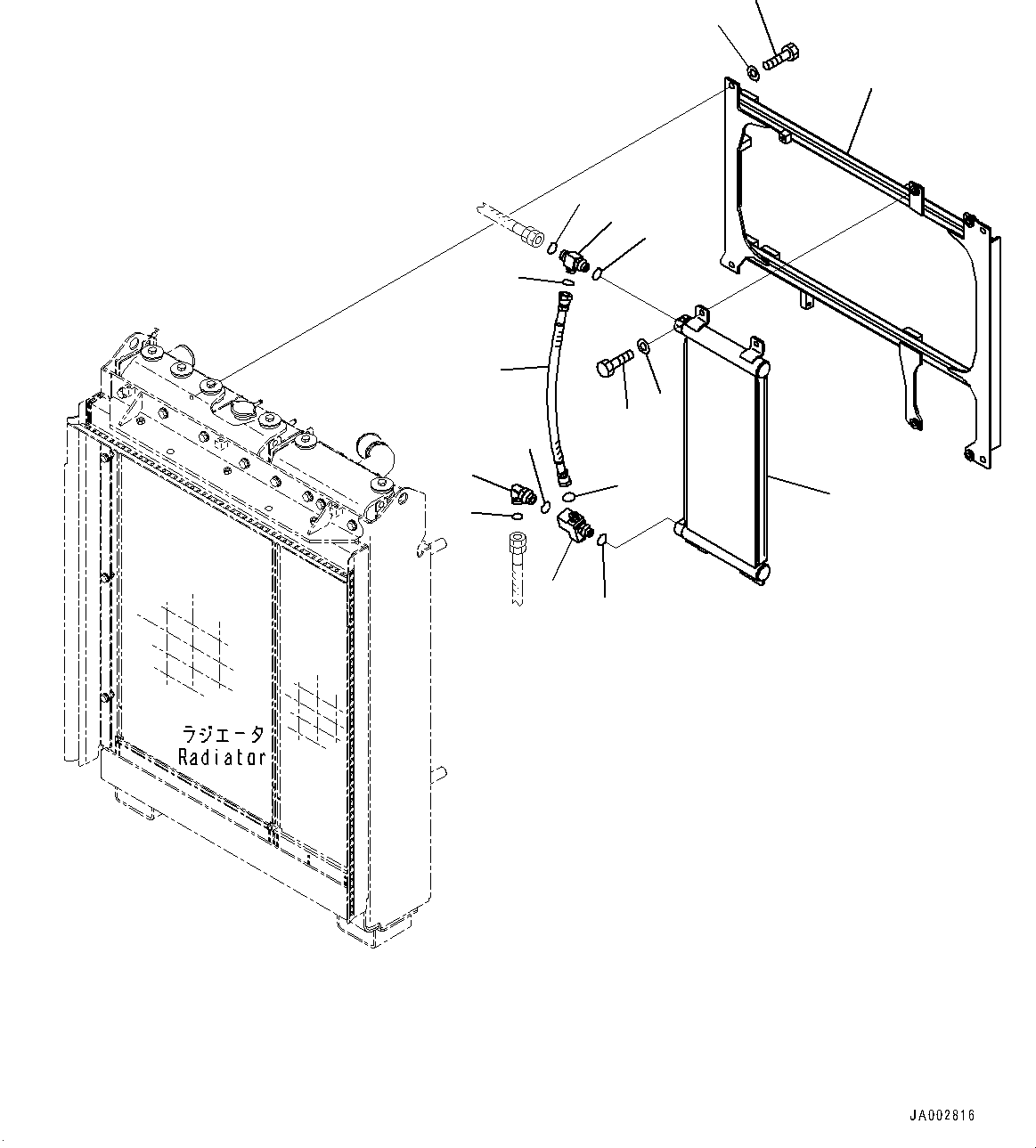 ラジエータ
Radiator

JA002816