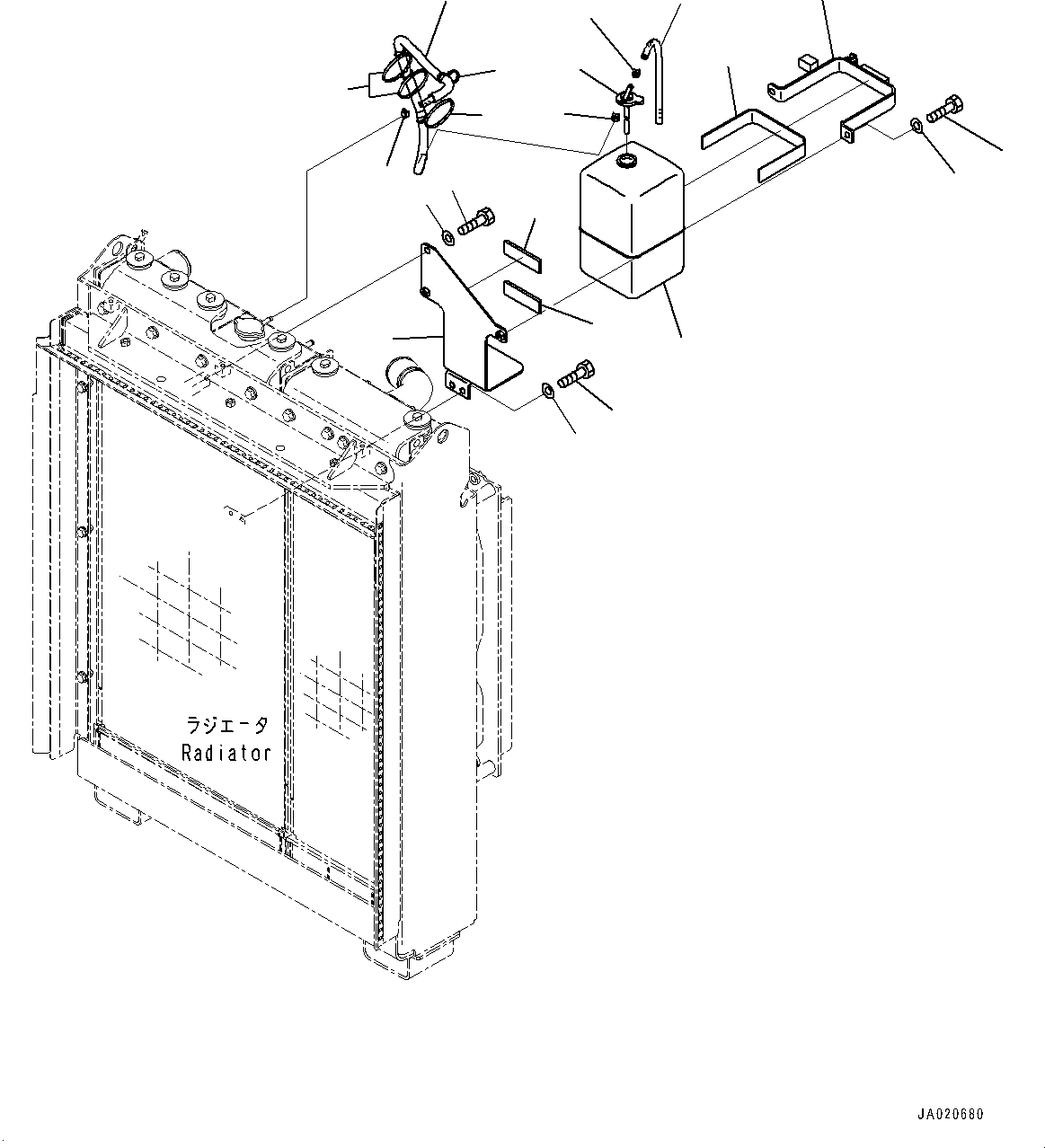 ラジエータ
Radiator

JA020680