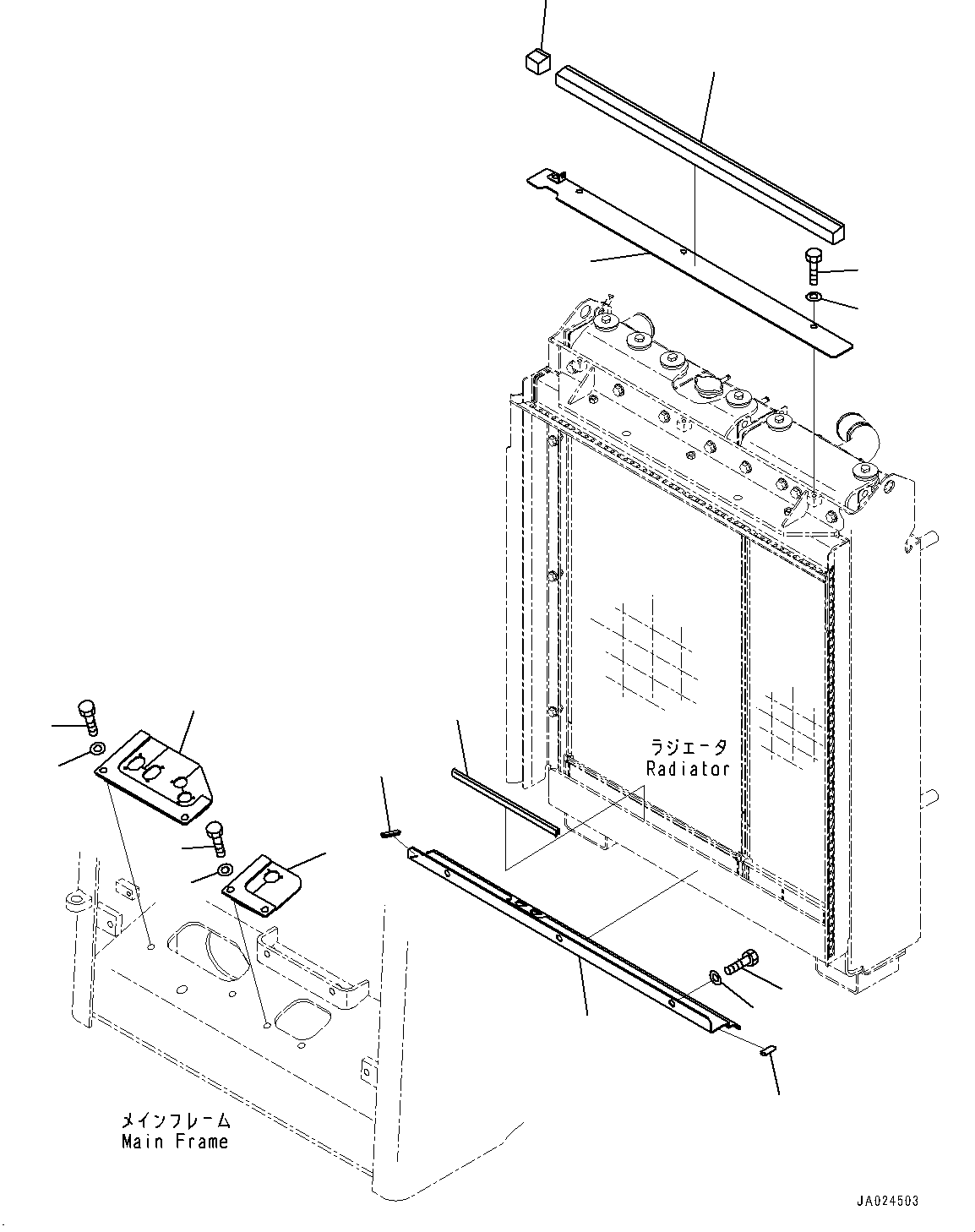 ラジエータ
Radiator

メインフレーム
Main Frame

JA024503