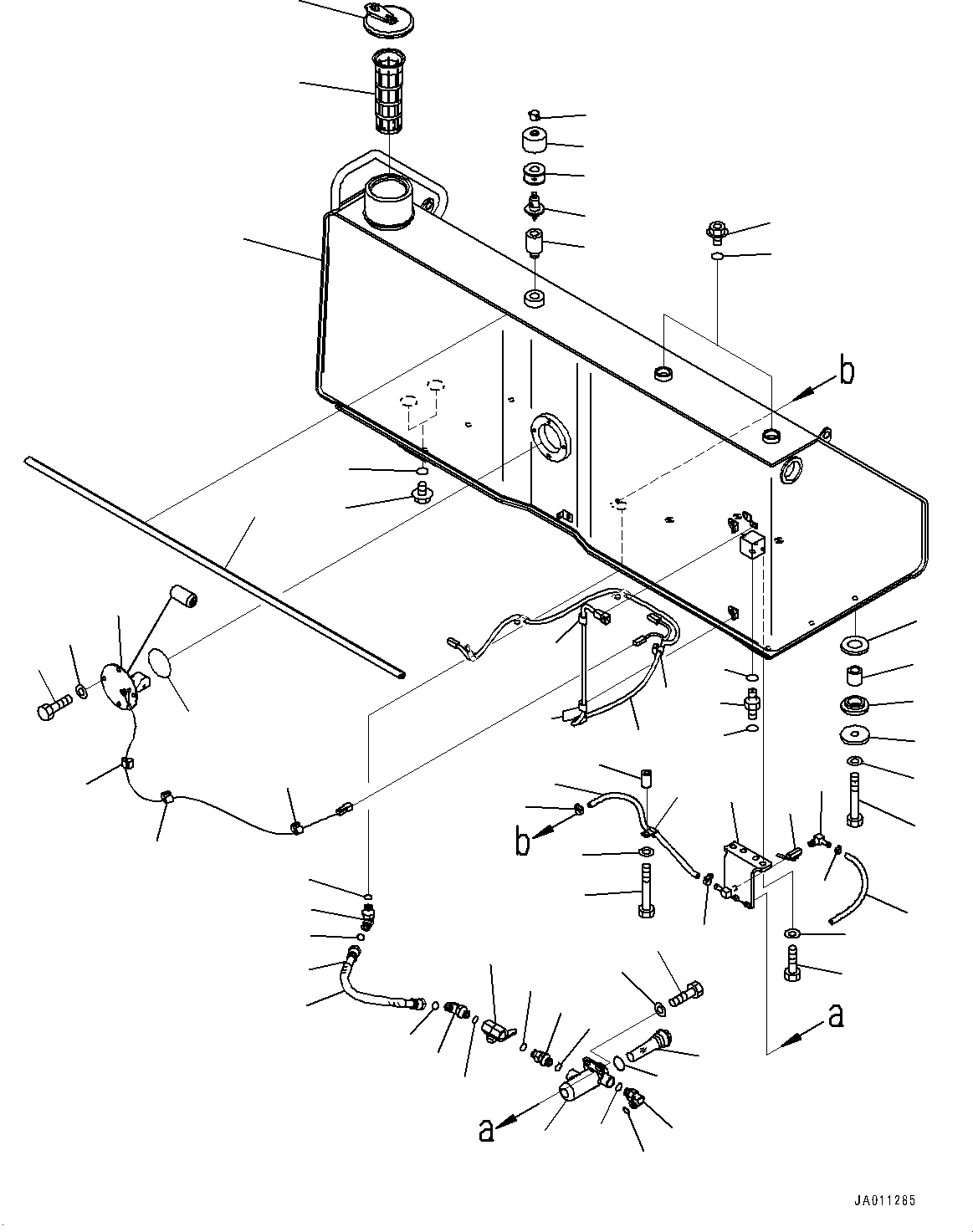 b
b
a
a
JA011285