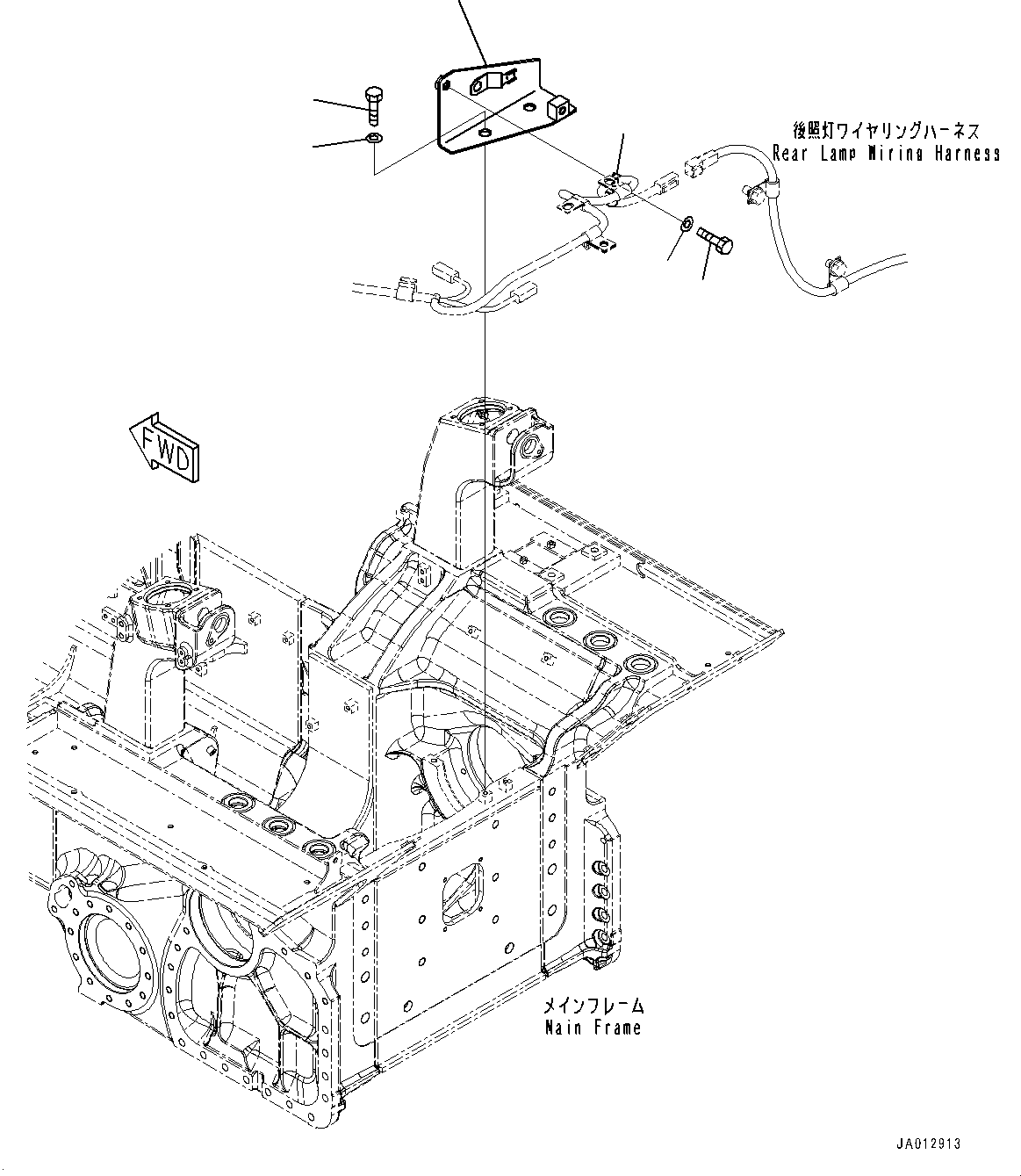 後照灯ワイヤリングハーネス
Rear Lamp Wiring Harness

FWD

メインフレーム
Main Frame

JA012913